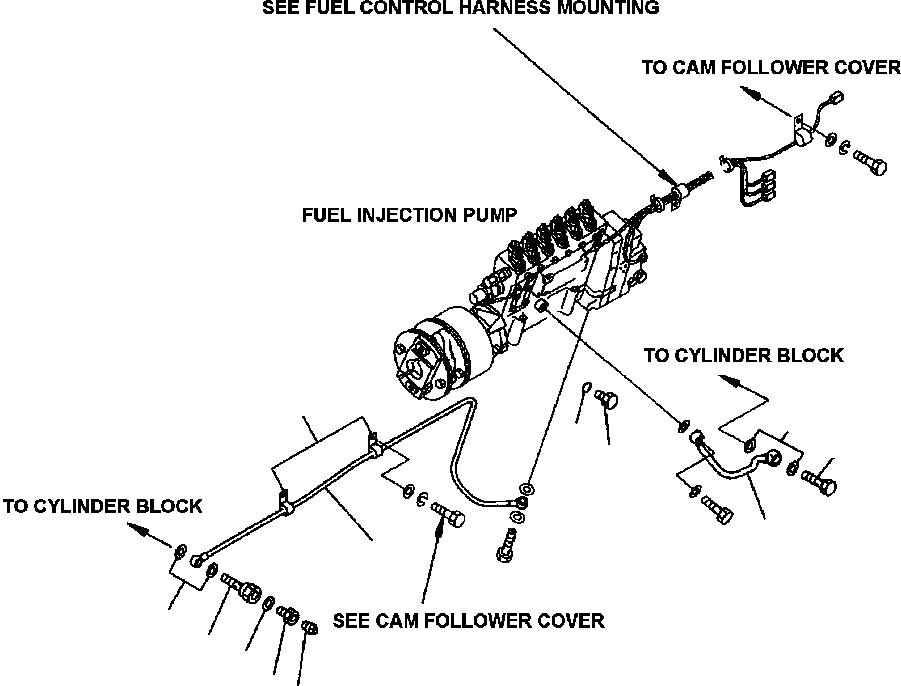 SEE FUEL CONTROL HARNESS MOUNTING

TO CAM FOLLOWER COVER

FUEL INJECTION PUMP

TO CYLINDER BLOCK

TO CYLINDER BLOCK

SEE CAM FOLLOWER COVER