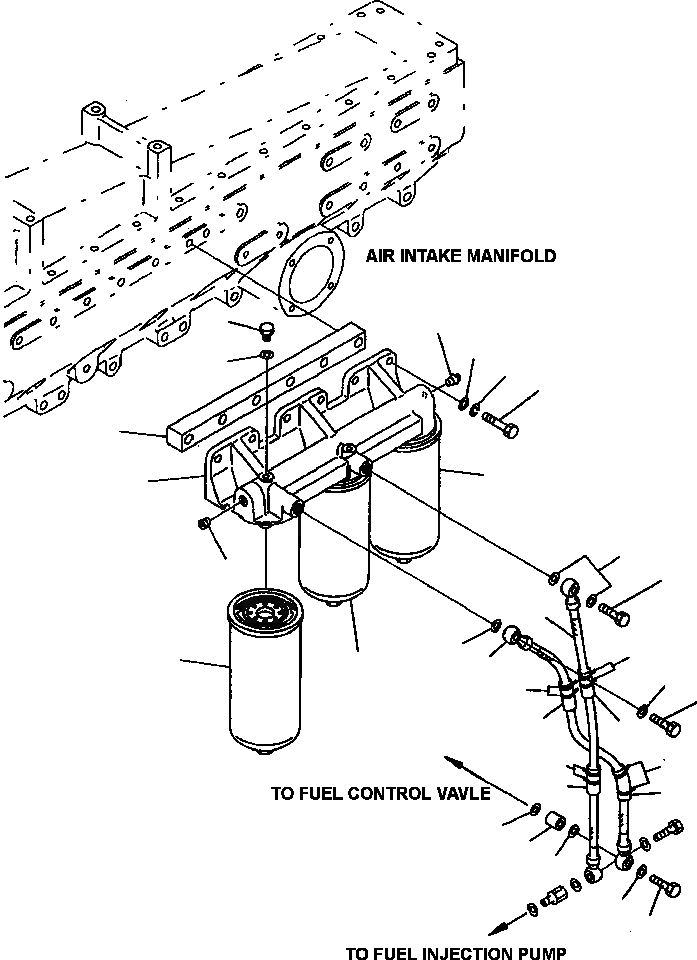 AIR INTAKE MANIFOLD

TO FUEL CONTROL VAVLE

TO FUEL INJECTION PUMP