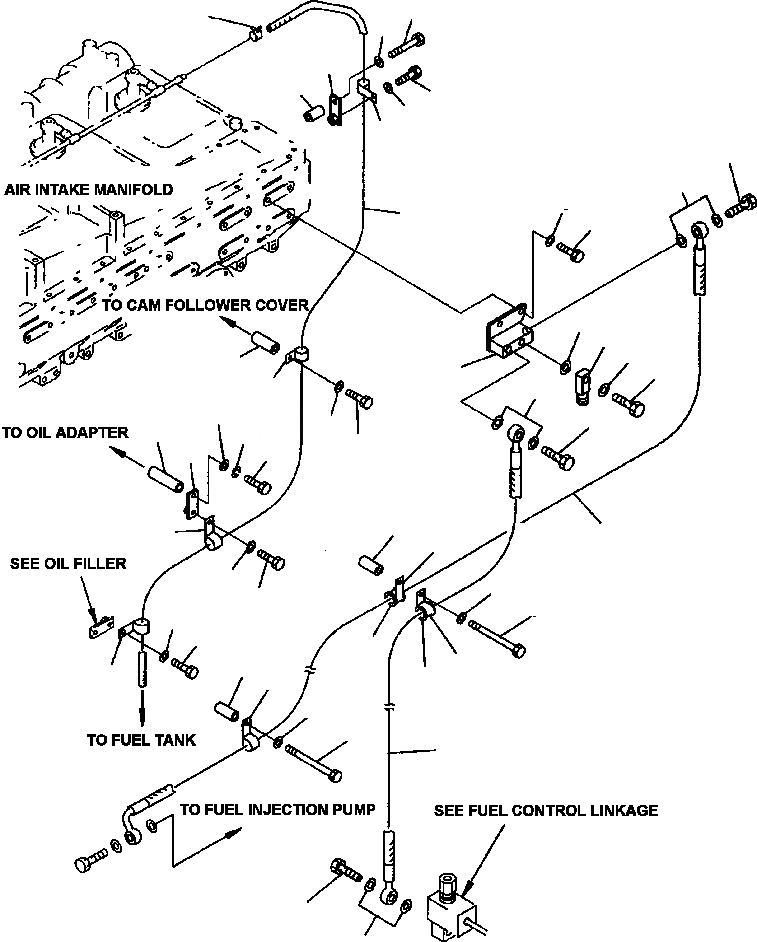 AIR INTAKE MANIFOLD

TO CAM FOLLOWER COVER

TO OIL ADAPTER

SEE OIL FILLER

TO FUEL TANK

TO FUEL INJECTION PUMP

SEE FUEL CONTROL LINKAGE