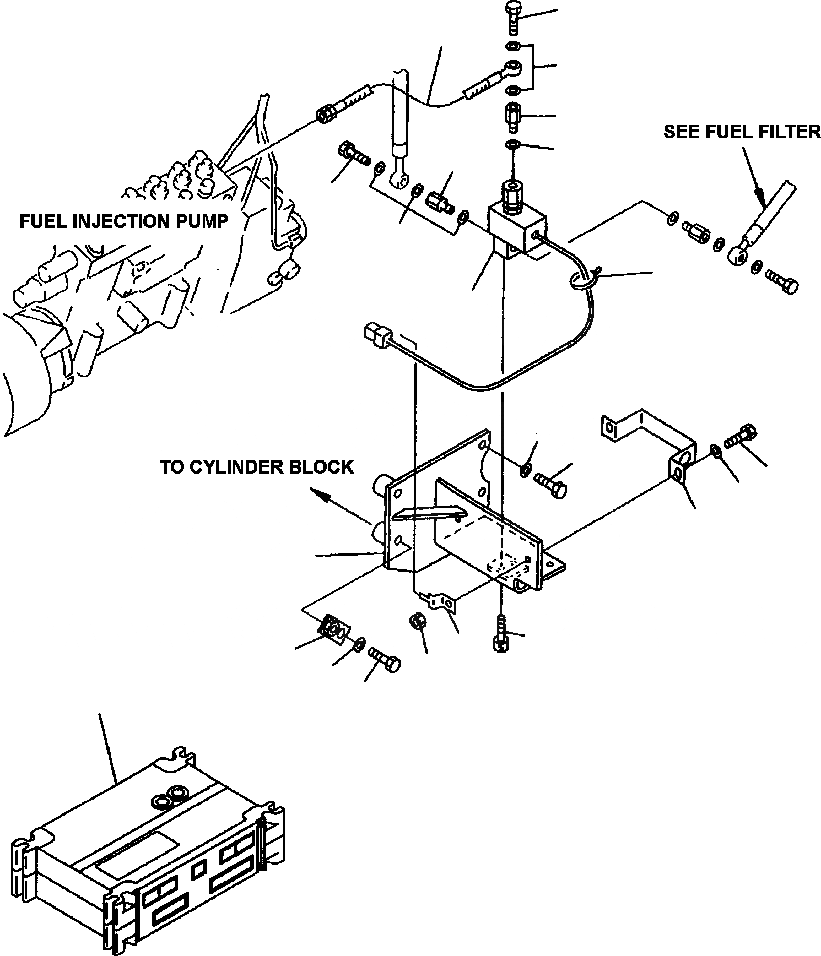 SEE FUEL FILTER

FUEL INJECTION PUMP

TO CYLINDER BLOCK