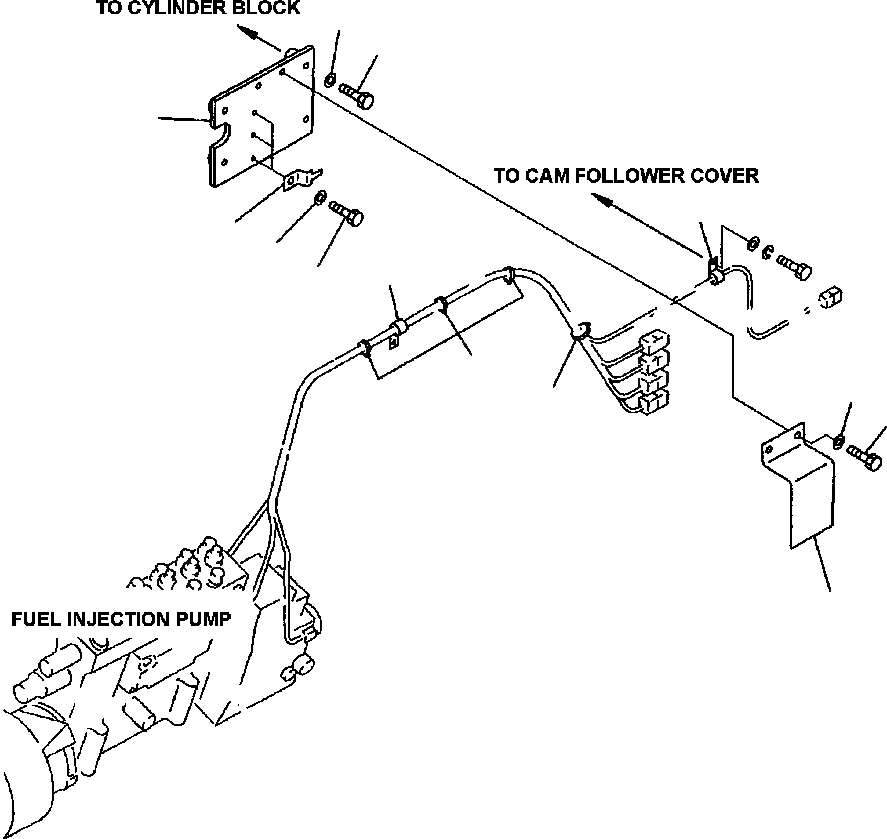 TO CYLINDER BLOCK

TO CAM FOLLOWER COVER

FUEL INJECTION PUMP