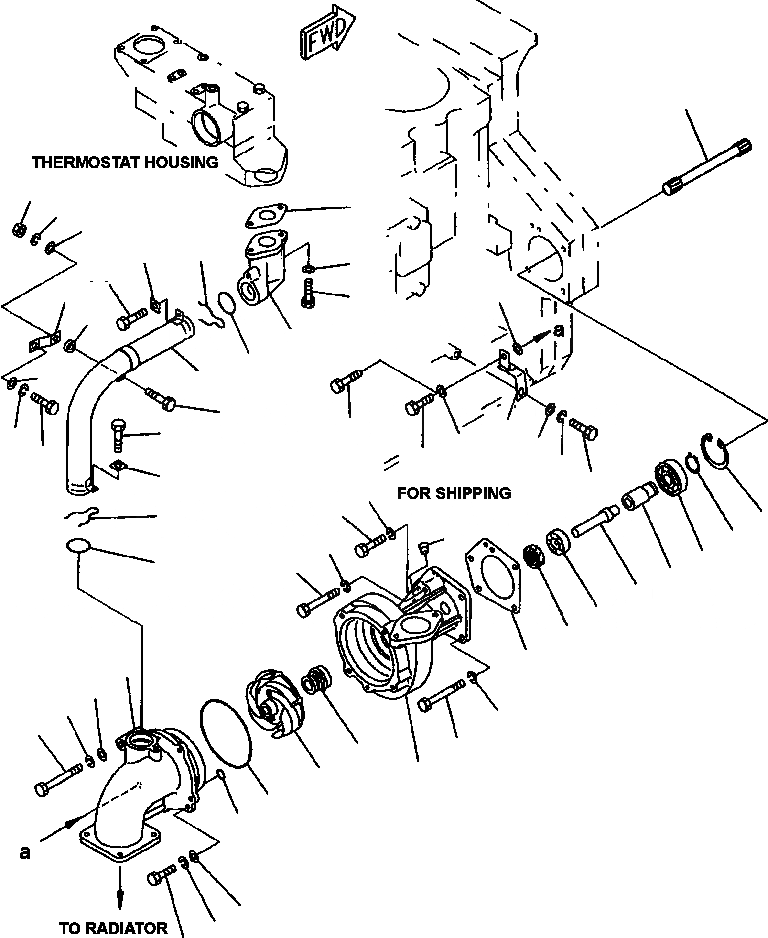 FWD

THERMOSTAT HOUSING

a

FOR SHIPPING

a

TO RADIATOR