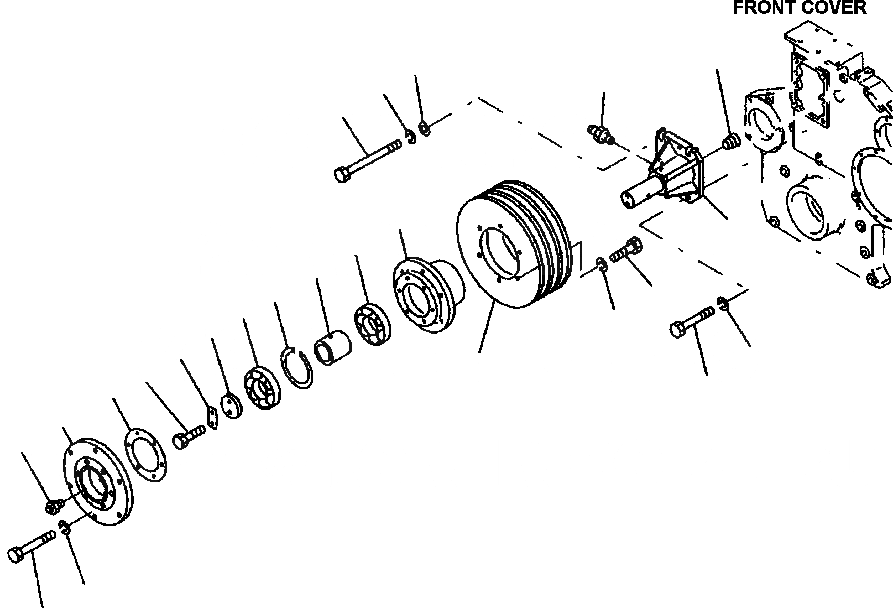 FRONT COVER