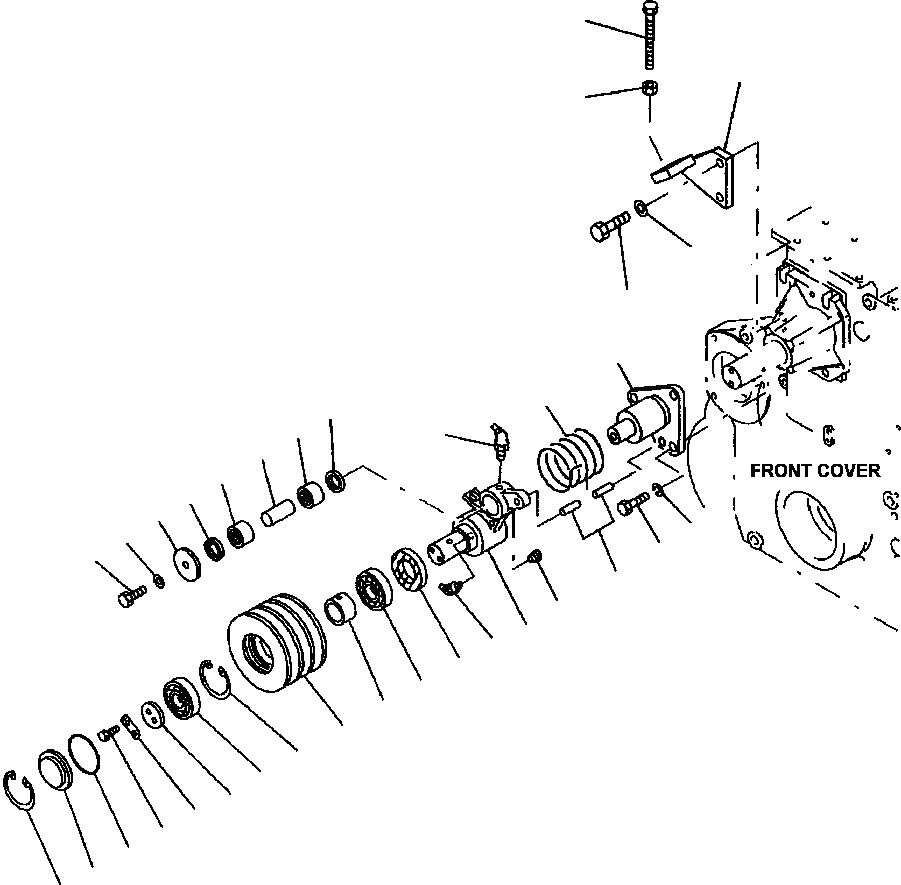 FRONT COVER