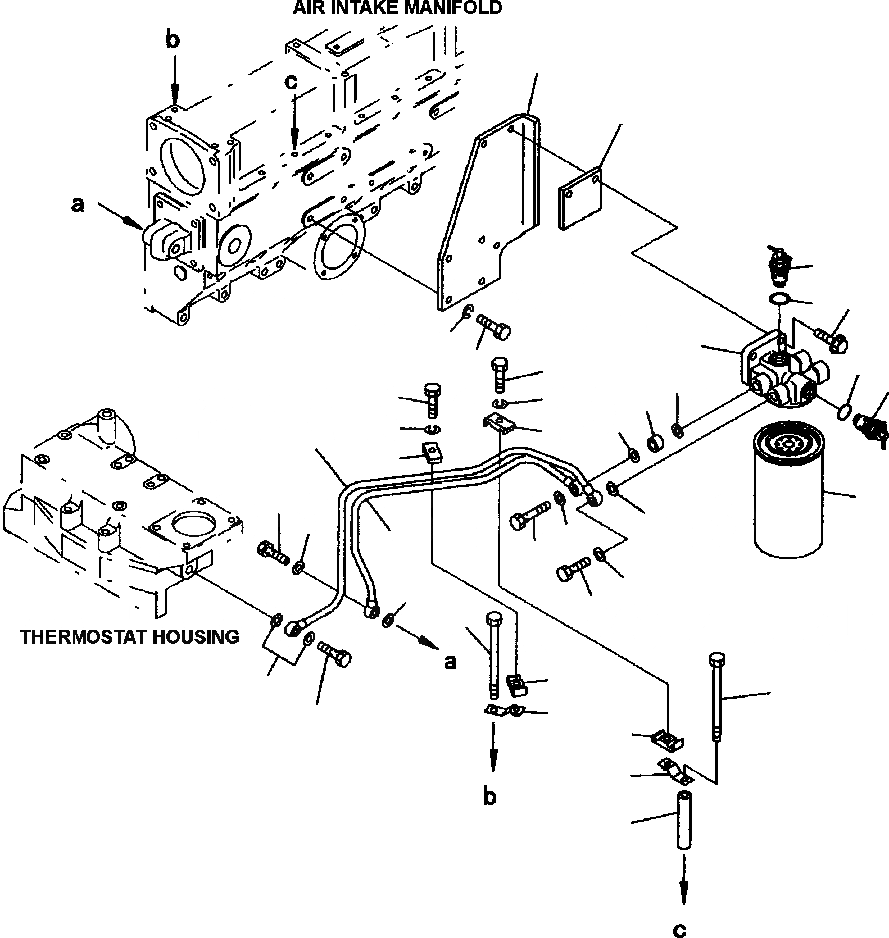 AIR INTAKE MANIFOLD

b

c

a

THERMOSTAT HOUSING

a

b

c