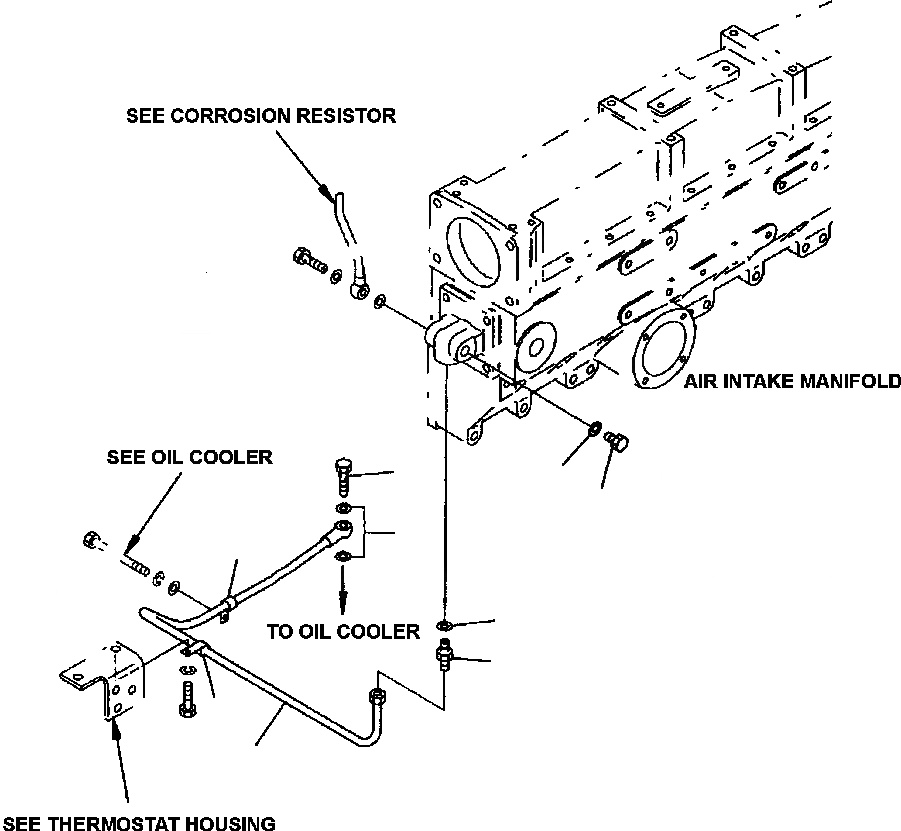 SEE CORROSION RESISTOR

AIR INTAKE MANIFOLD

SEE OIL COOLER

TO OIL COOLER

SEE THERMOSTAT HOUSING