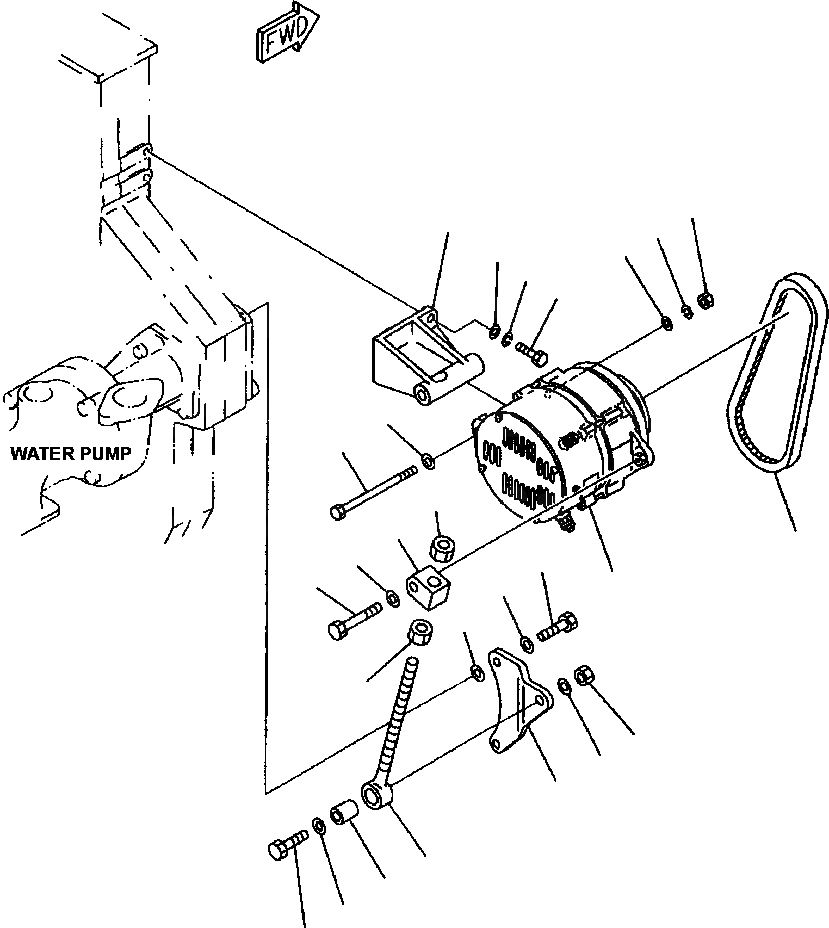 FWD

WATER PUMP