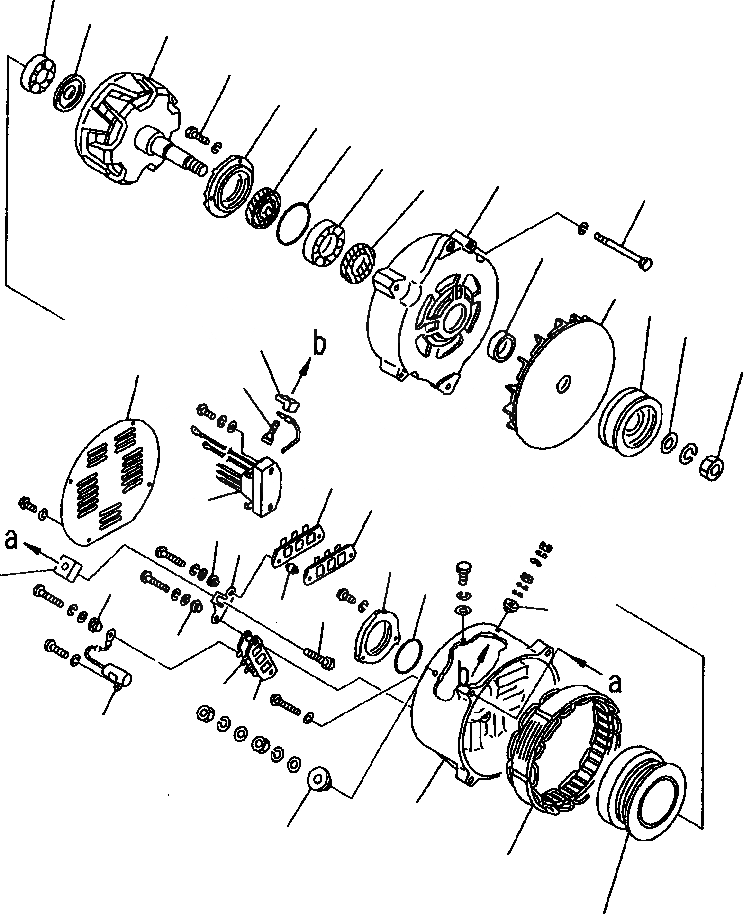 b
a
b
a