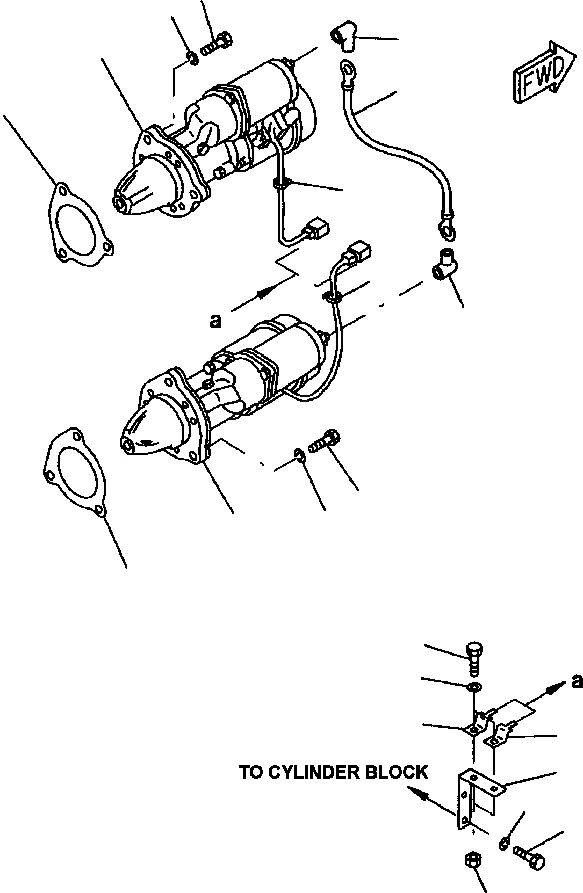 FWD

a

a

TO CYLINDER BLOCK