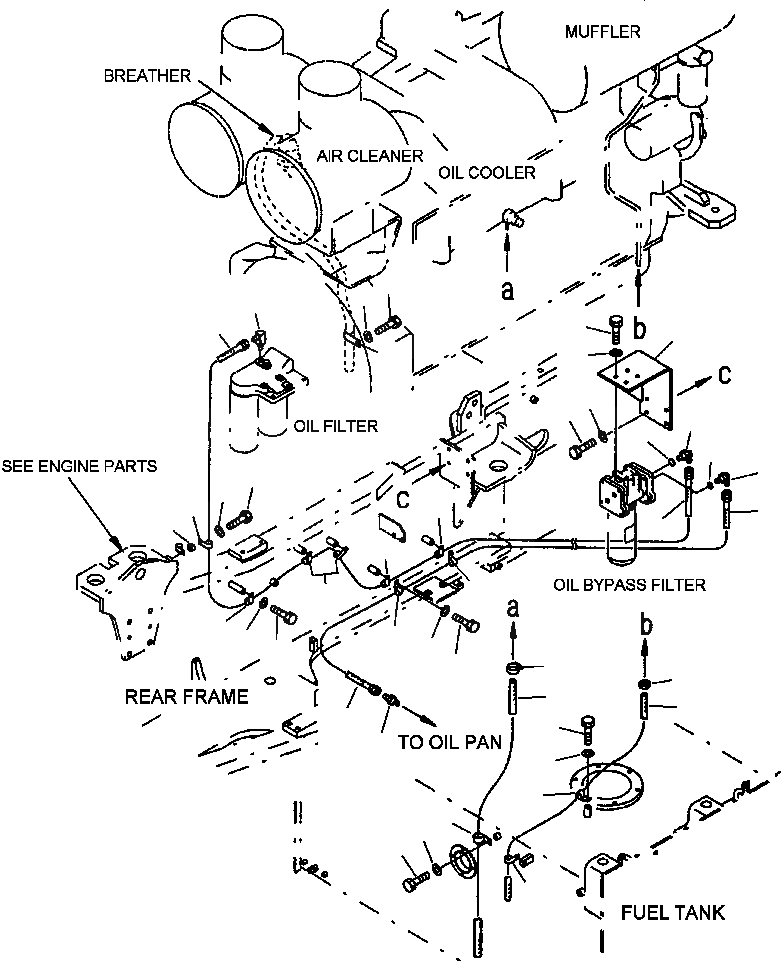 MUFFLER

BREATHER

AIR CLEANER

OIL COOLER

a

b

c

OIL FILTER

SEE ENGINE PARTS

c

OIL BYPASS FILTER

a

b

REAR FRAME

TO OIL PAN

FUEL TANK