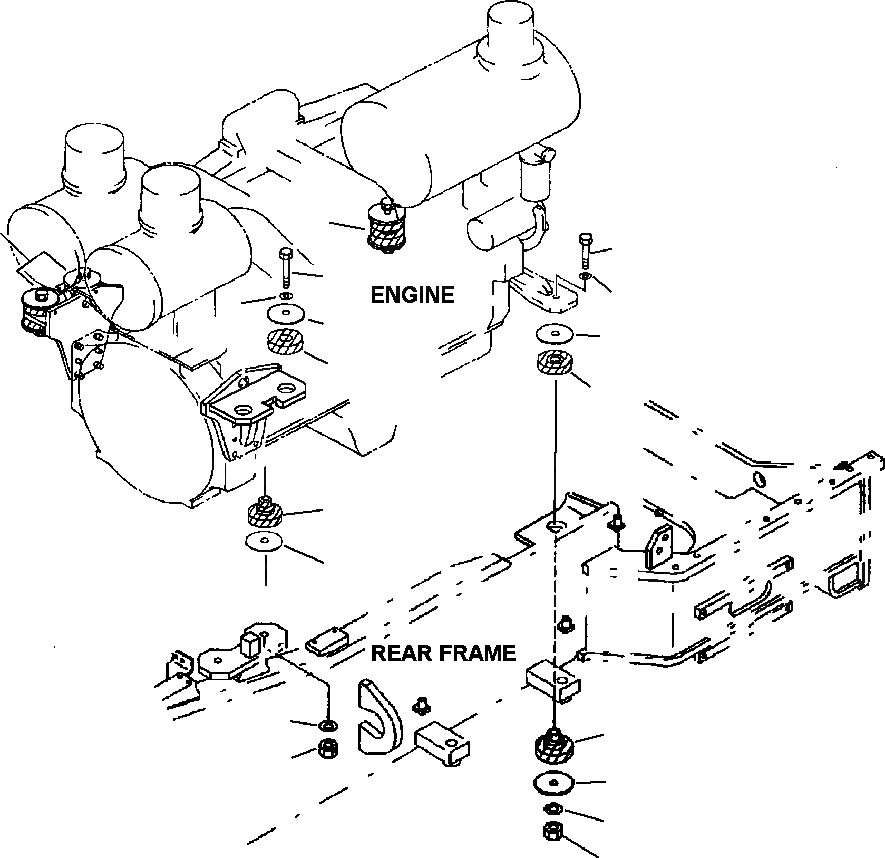 ENGINE

REAR FRAME