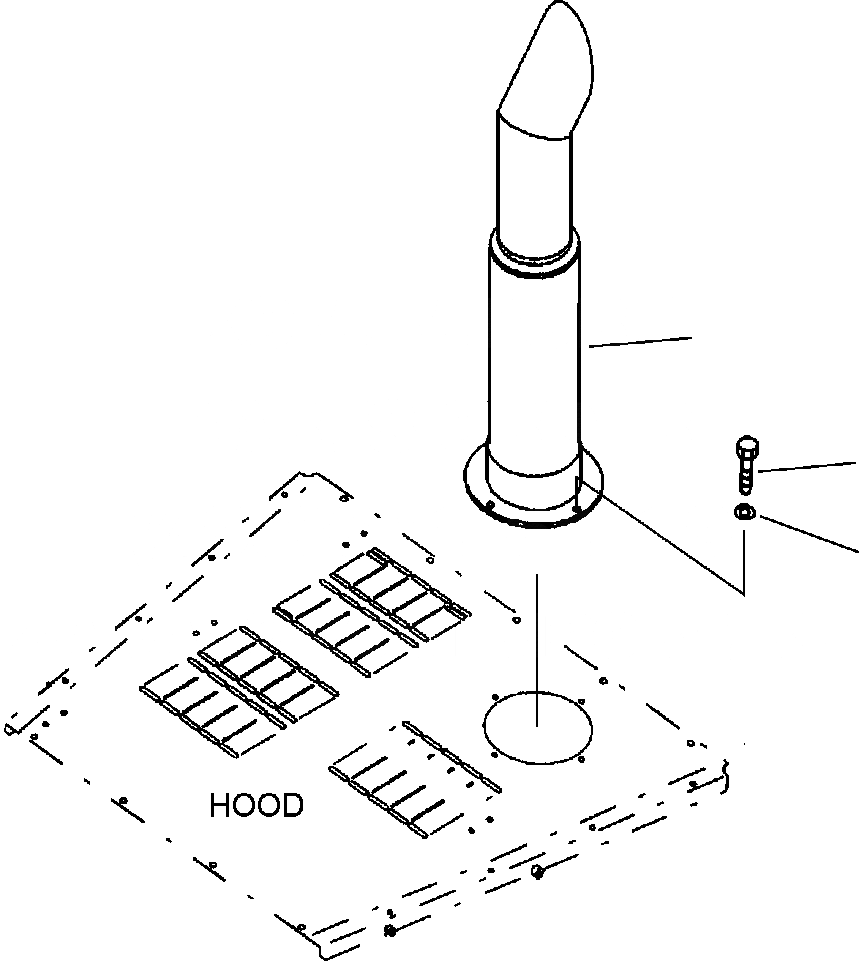 HOOD