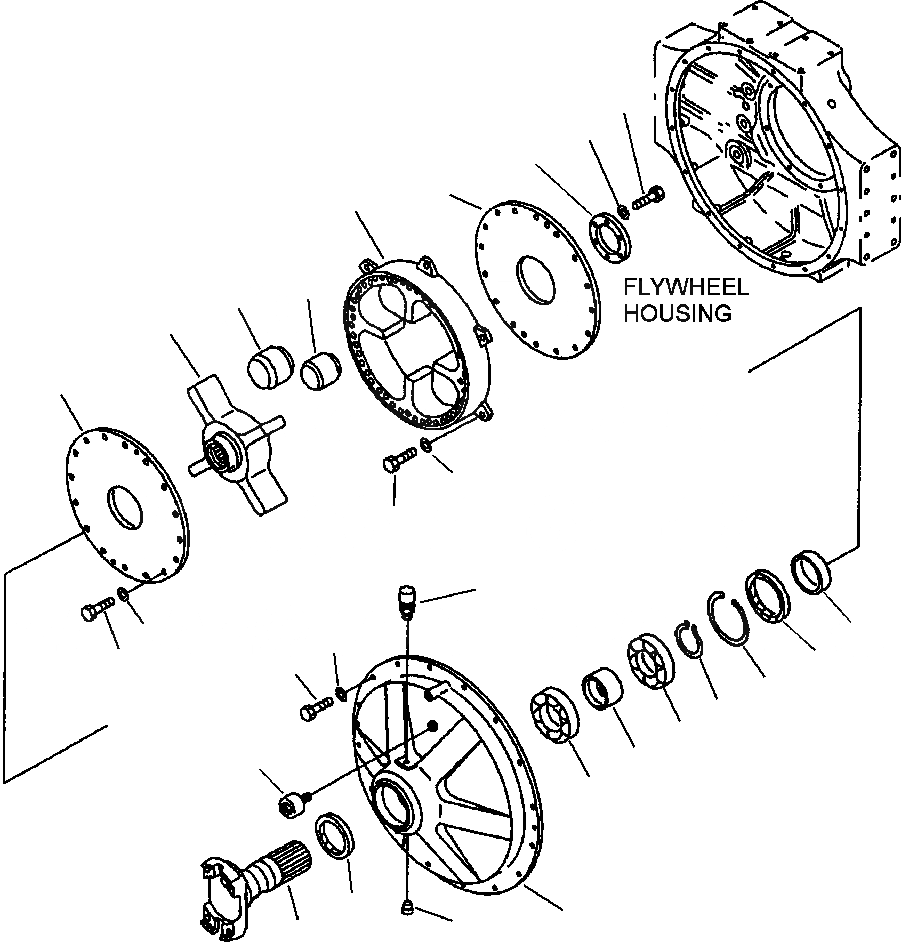 FLYWHEEL HOUSING