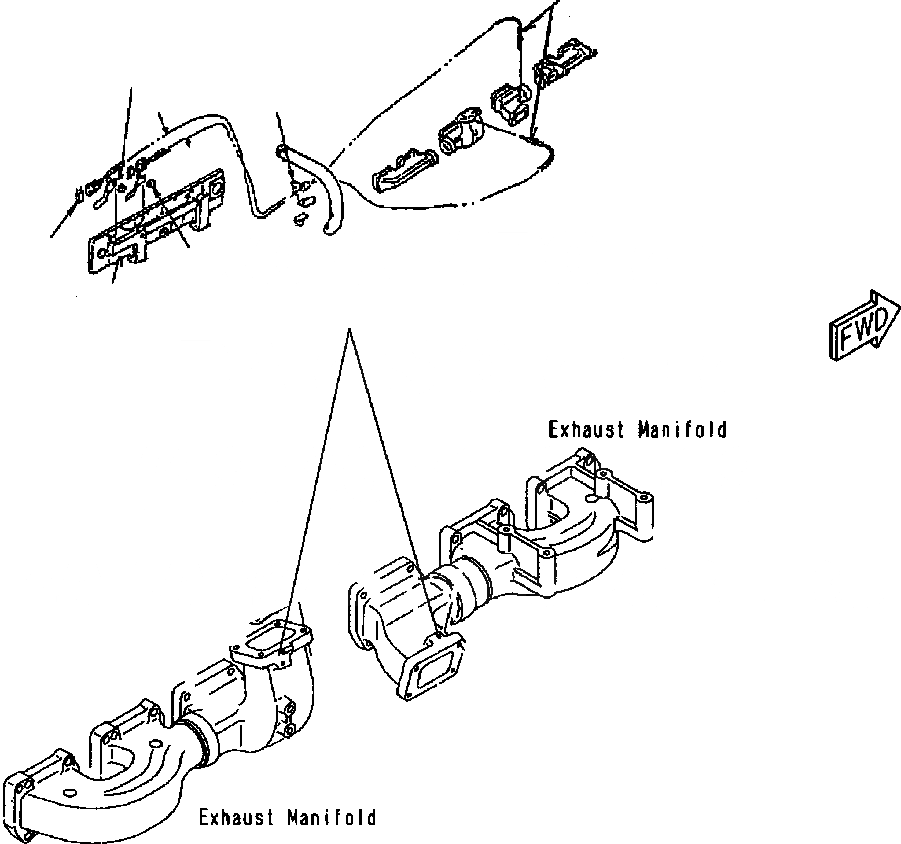 FWD

Exhaust Manifold

Exhaust Manifold