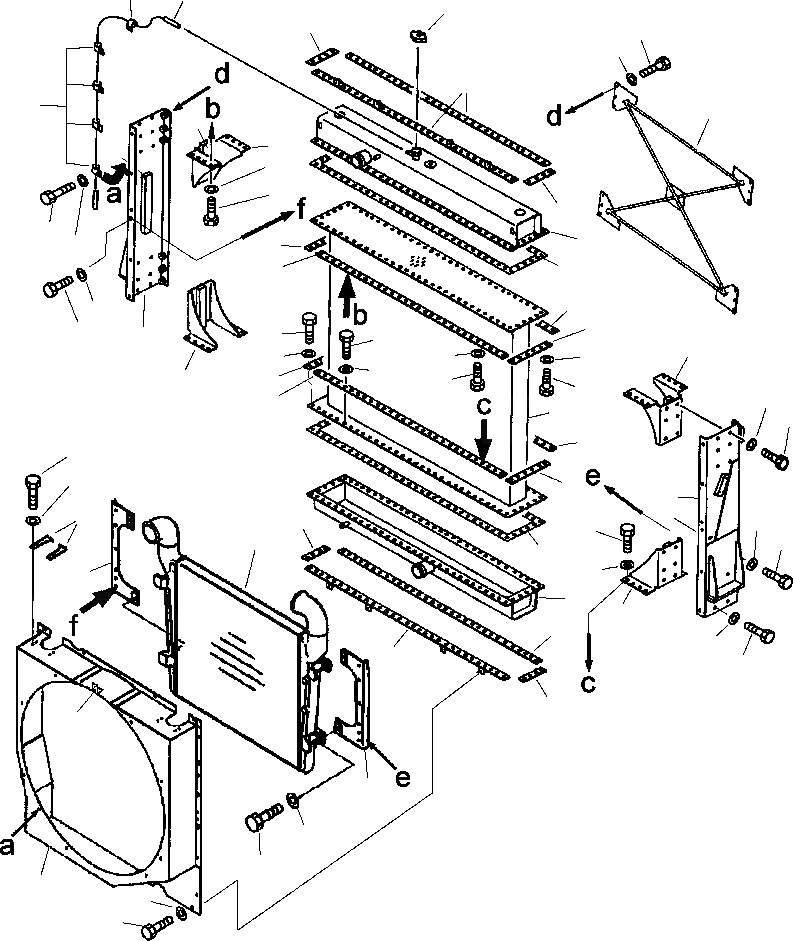 d
b
a
f
d
b
c
e
f
c
e
a