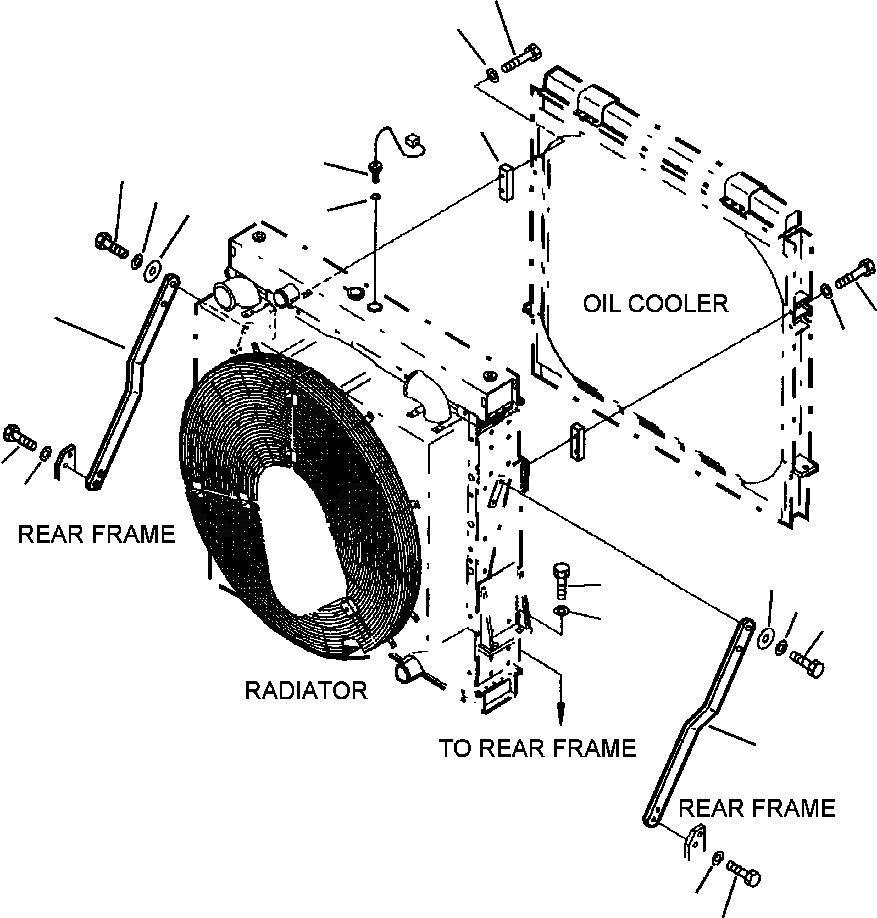 OIL COOLER

REAR FRAME

RADIATOR

TO REAR FRAME

REAR FRAME