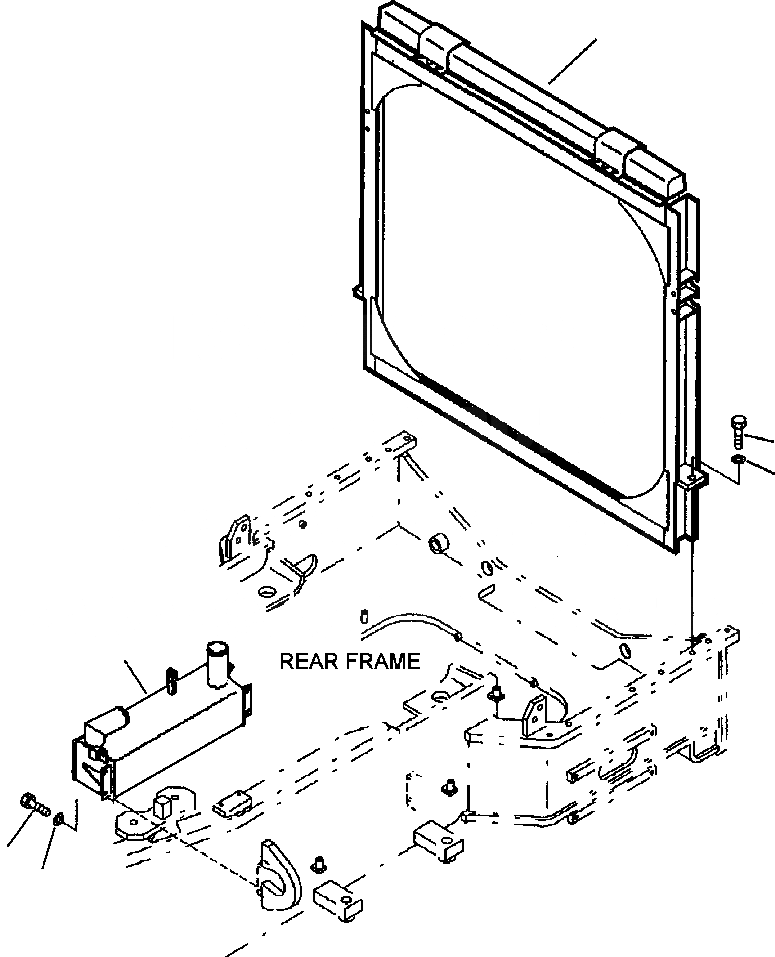 REAR FRAME