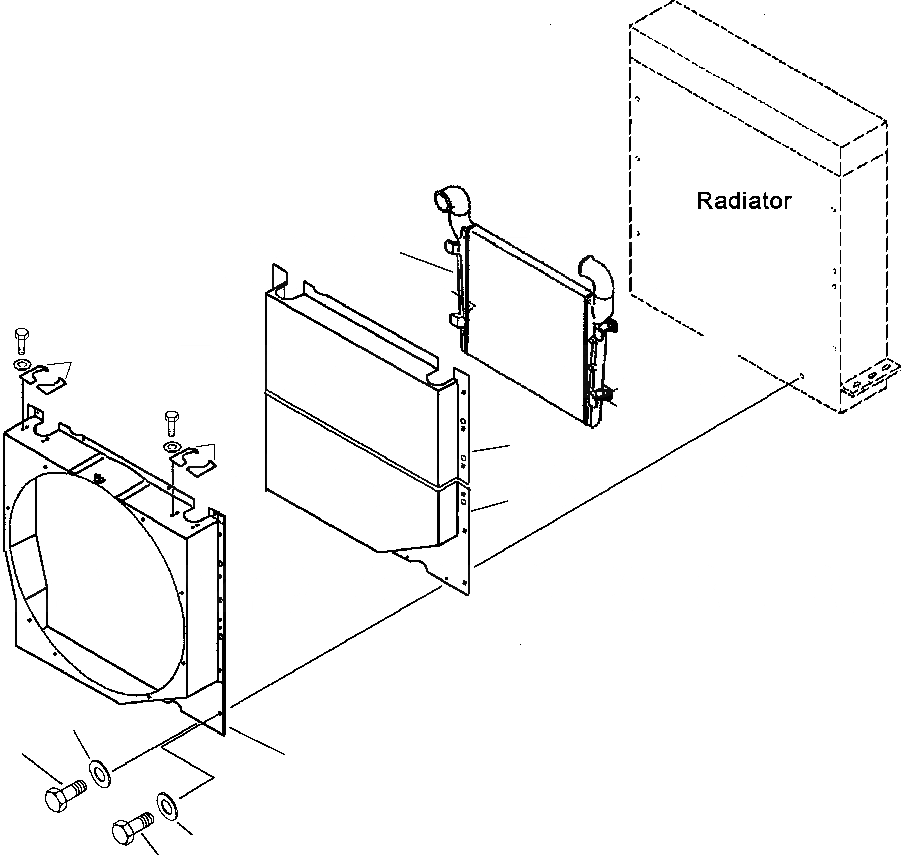 Radiator