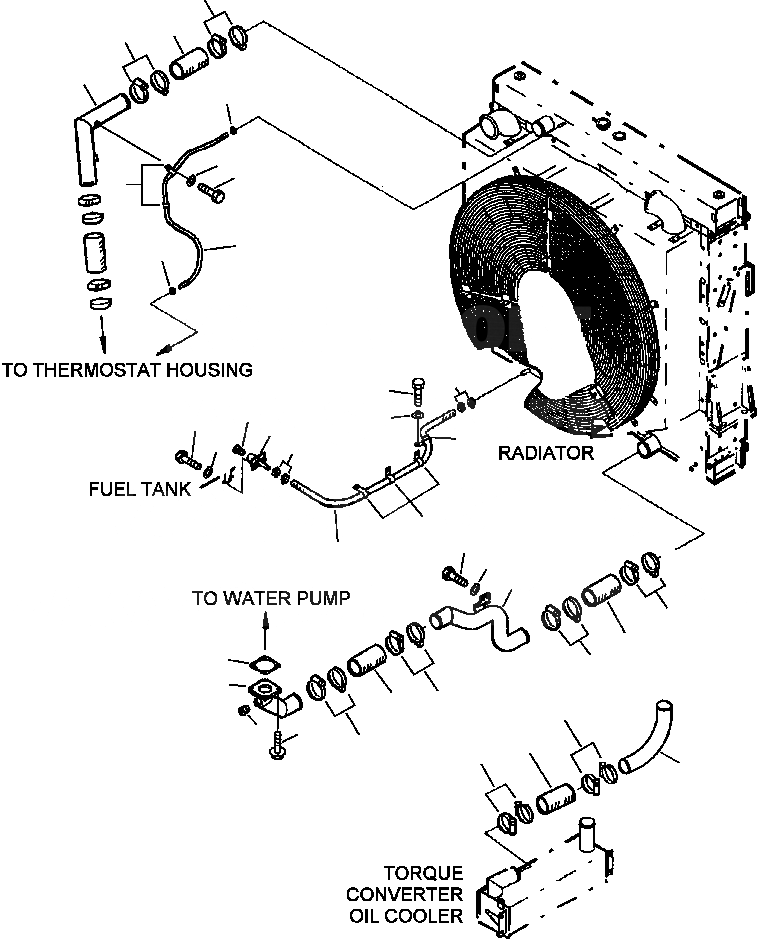 TO THERMOSTAT HOUSING

RADIATOR

FUEL TANK

TO WATER PUMP

TORQUE CONVERTER OIL COOLER