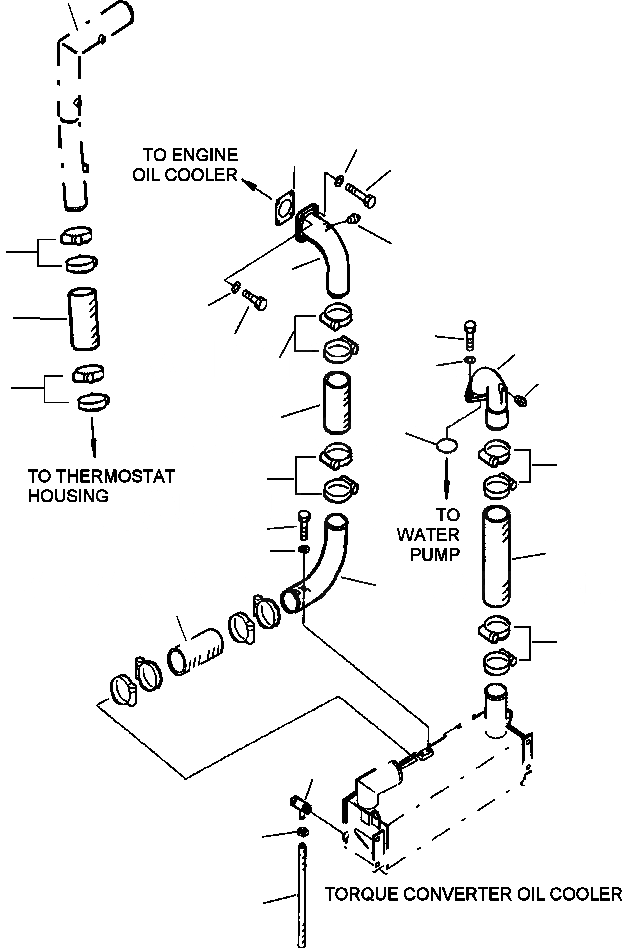 TO ENGINE OIL COOLER

TO THERMOSTAT HOUSING

TO WATER PUMP

TORQUE CONVERTER OIL COOLER