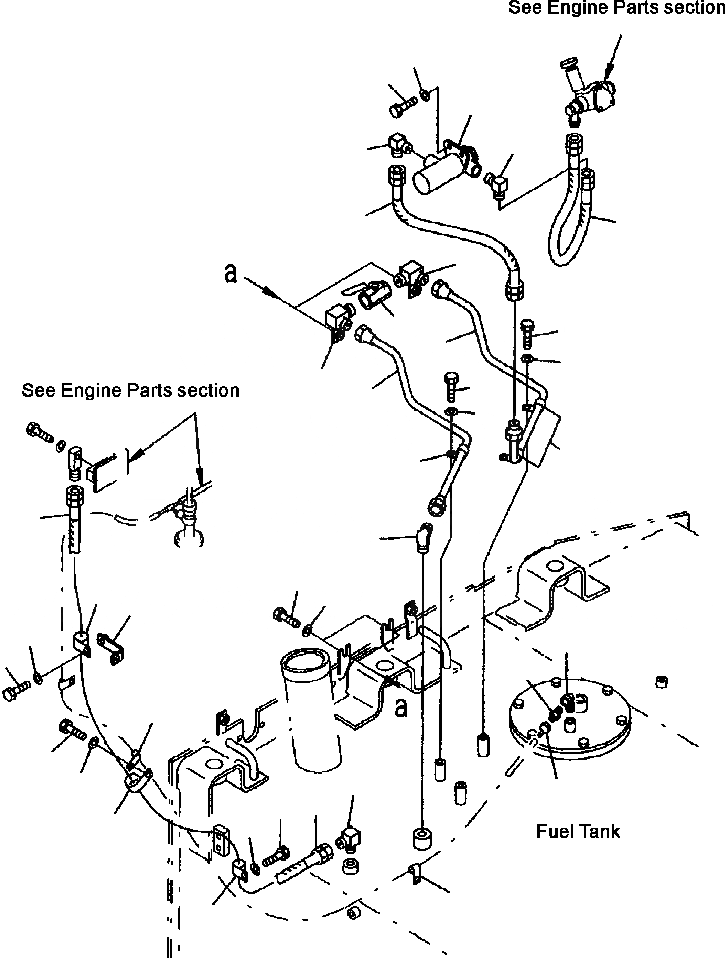 See Engine Parts section

a

See Engine Parts section

a

Fuel Tank