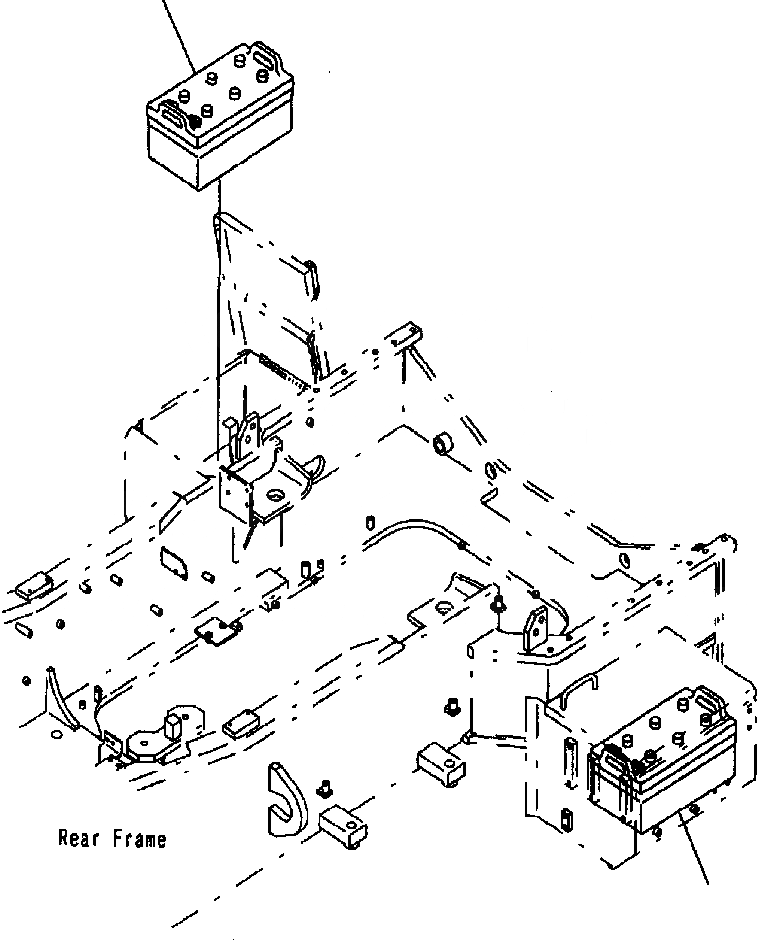 Rear Frame