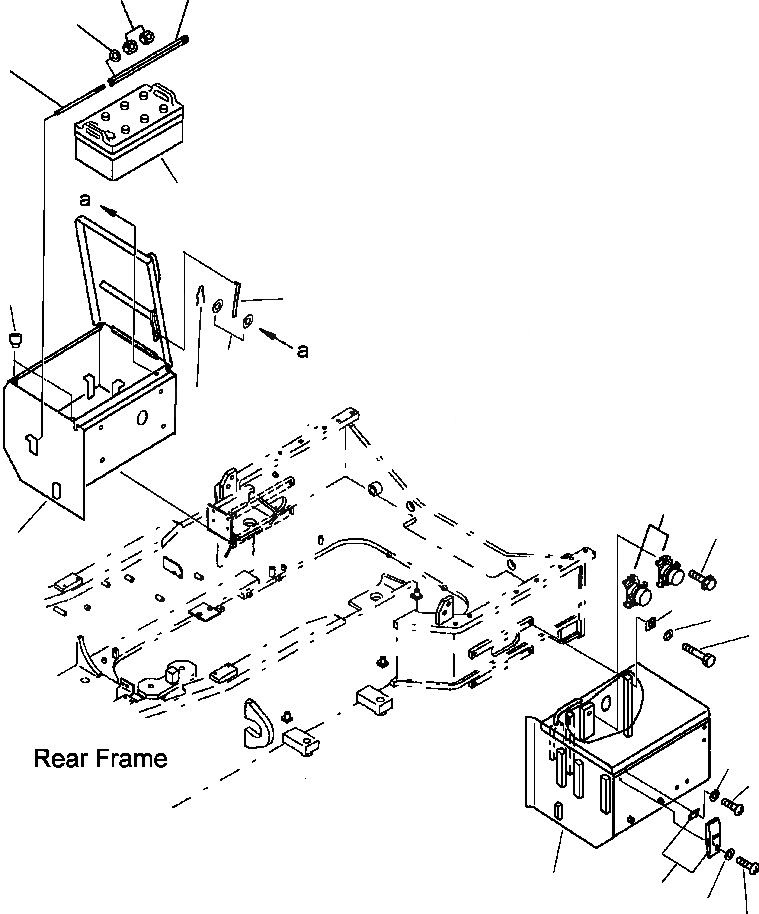 a

a

Rear Frame