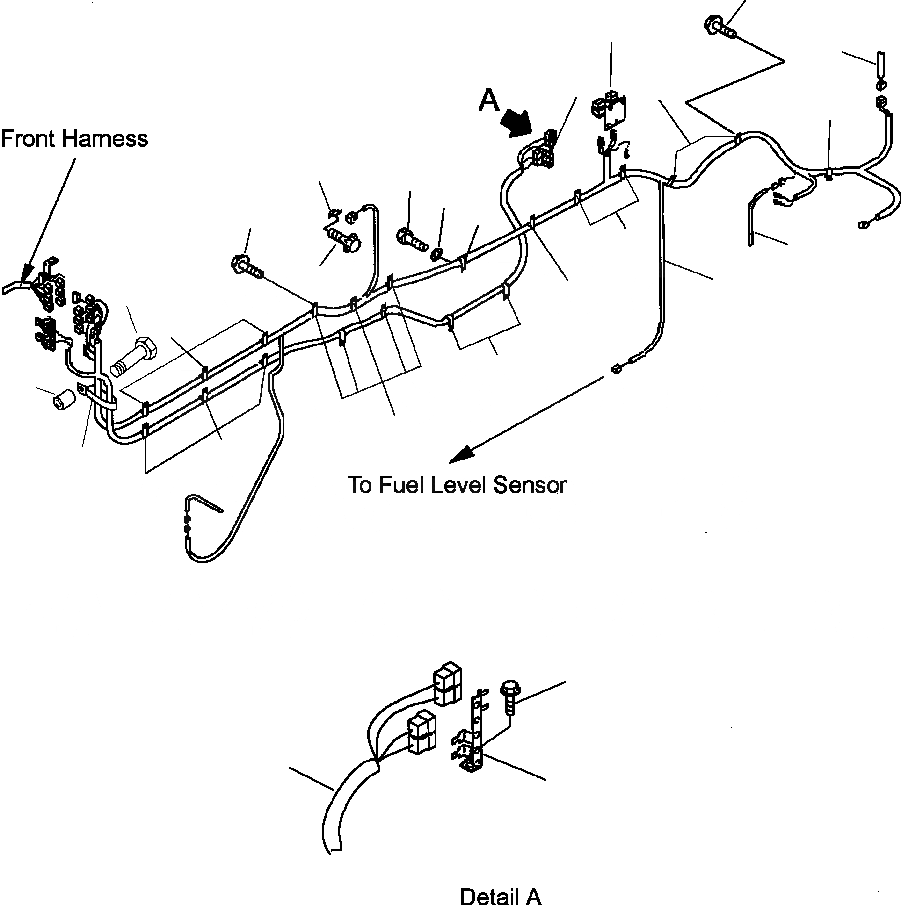 Front Harness

A

To Fuel Level Sensor

Detail A