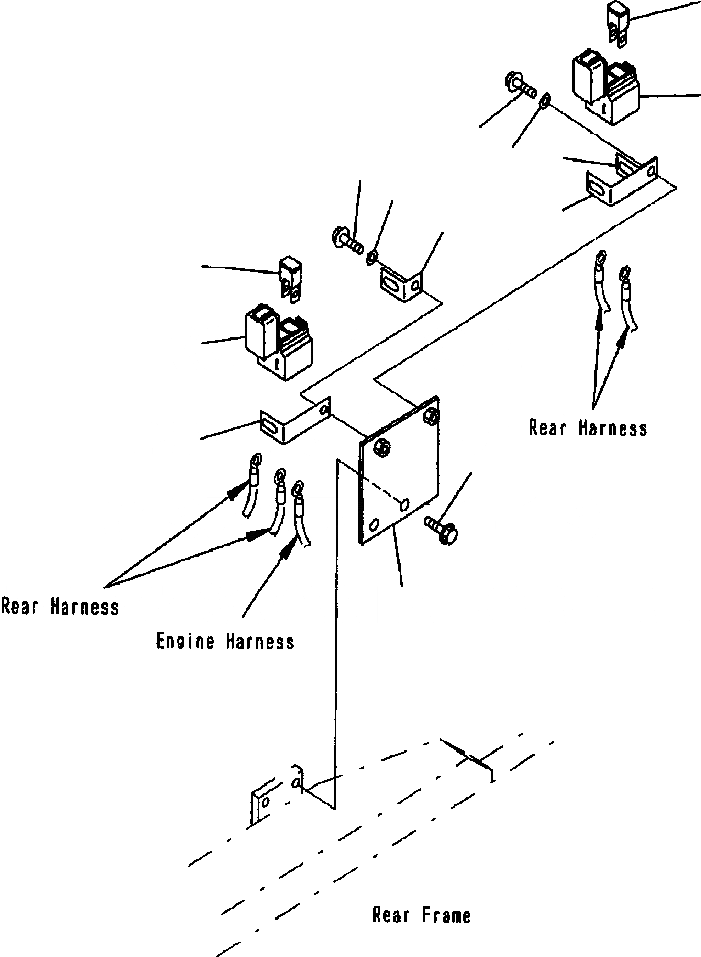 Rear Harness

Rear Harness

Engine Harness

Rear Frame