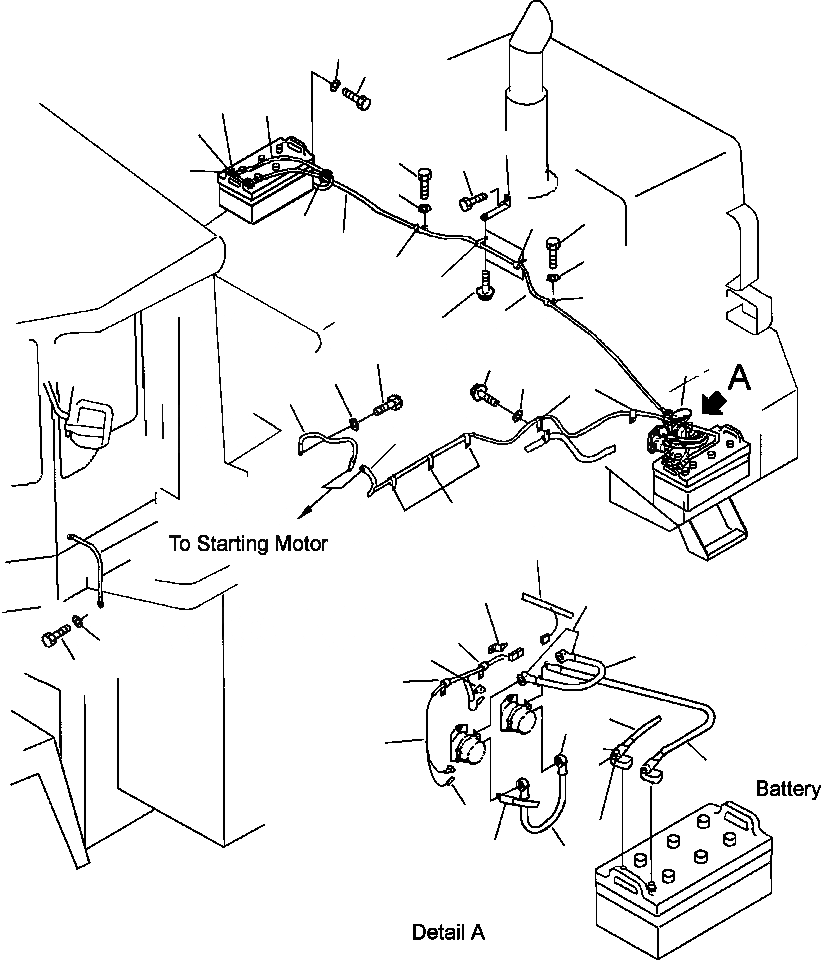 A

To Starting Motor

Battery

Detail A