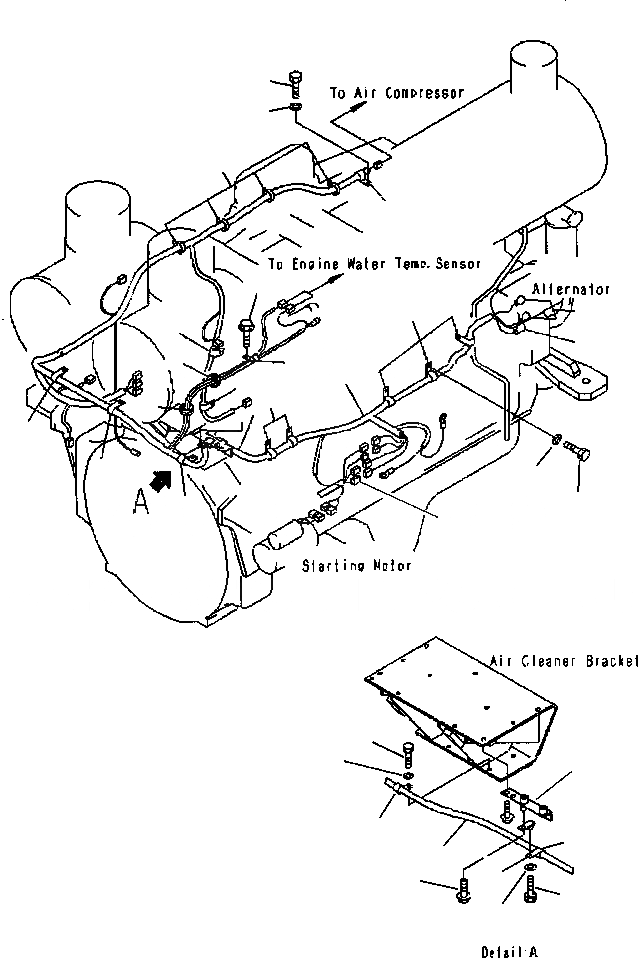 To Air Compressor

To Engine Water Temp. Sensor

Alternator

A

Starting Motor

Air Cleaner Bracket

Detail A