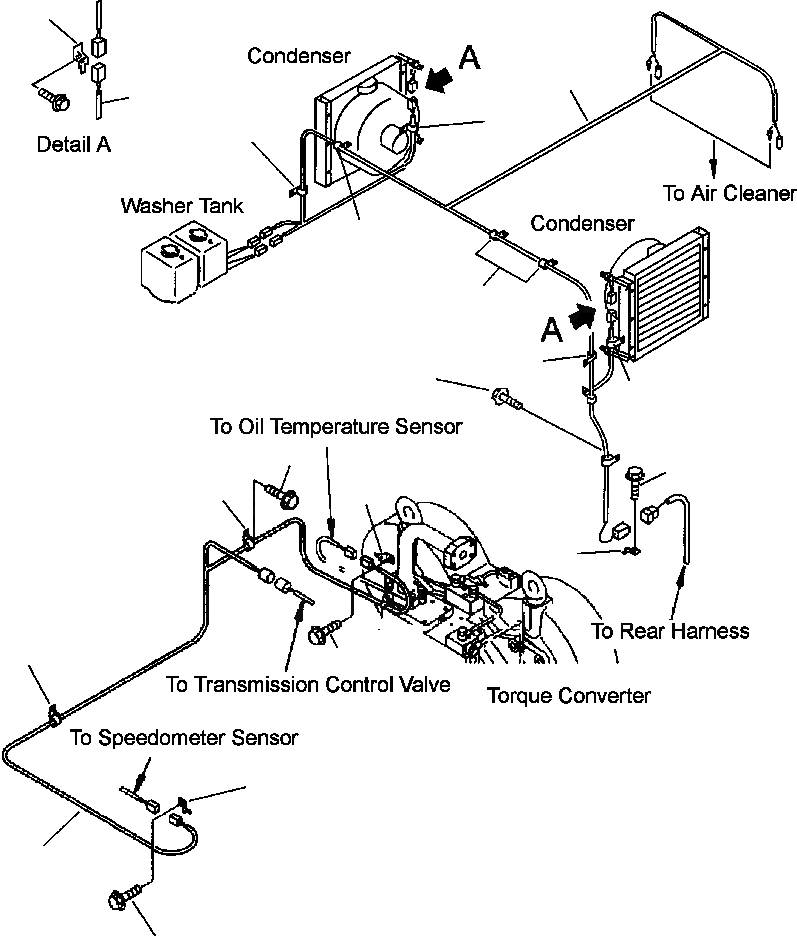 Detail A

Condenser

A

To Air Cleaner

Washer Tank

Condenser

A

To Oil Temperature Sensor

To Rear Harness

To Transmission Control Valve

Torque Converter

To Speedometer Sensor