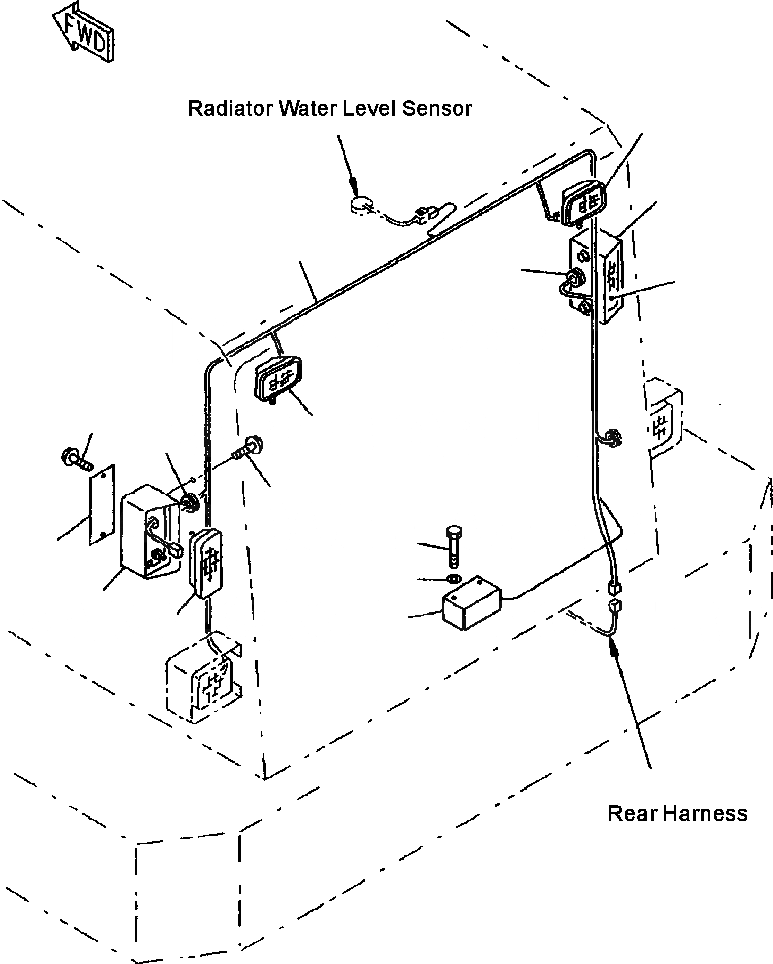 FWD

Radiator Water Level Sensor

Rear Harness