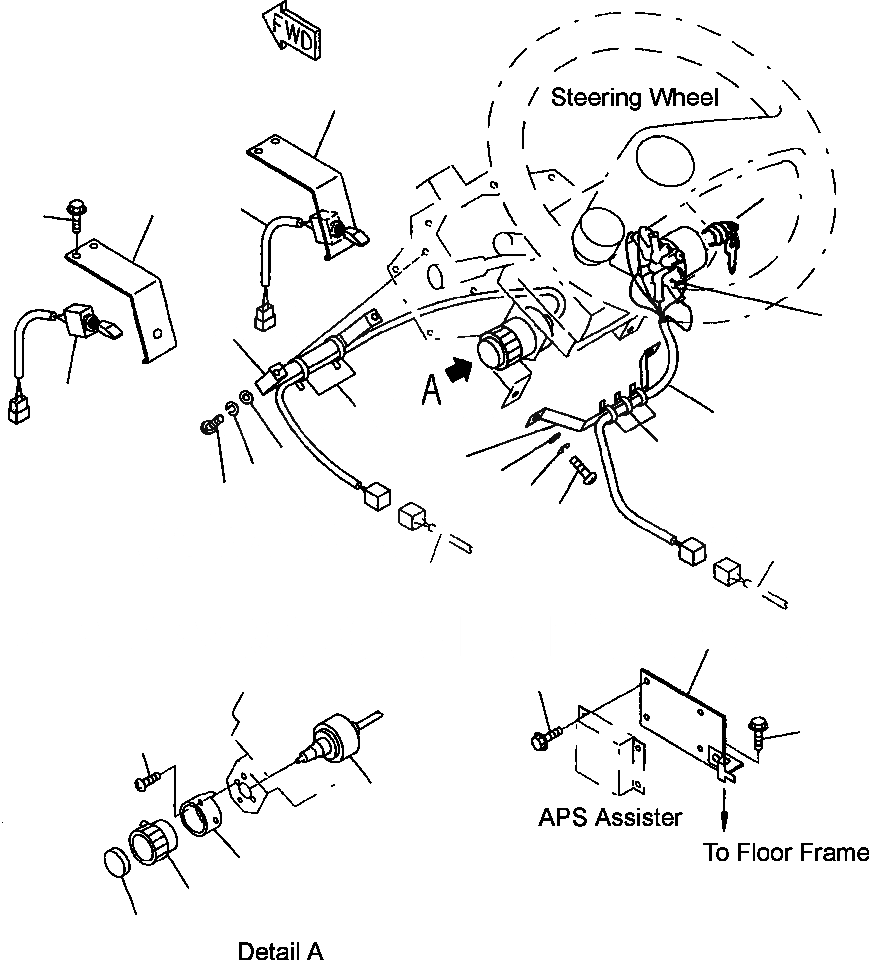 FWD

Steering Wheel

A

APS Assister

To Floor Frame

Detail A