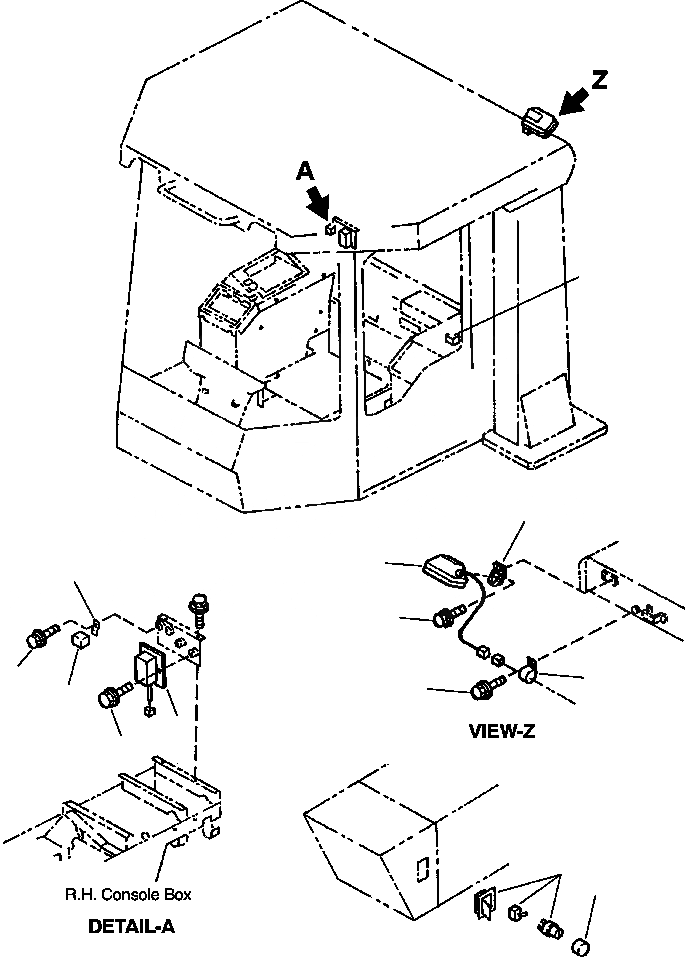 Z

A

VIEW-Z

R.H. Console Box

DETAIL-A