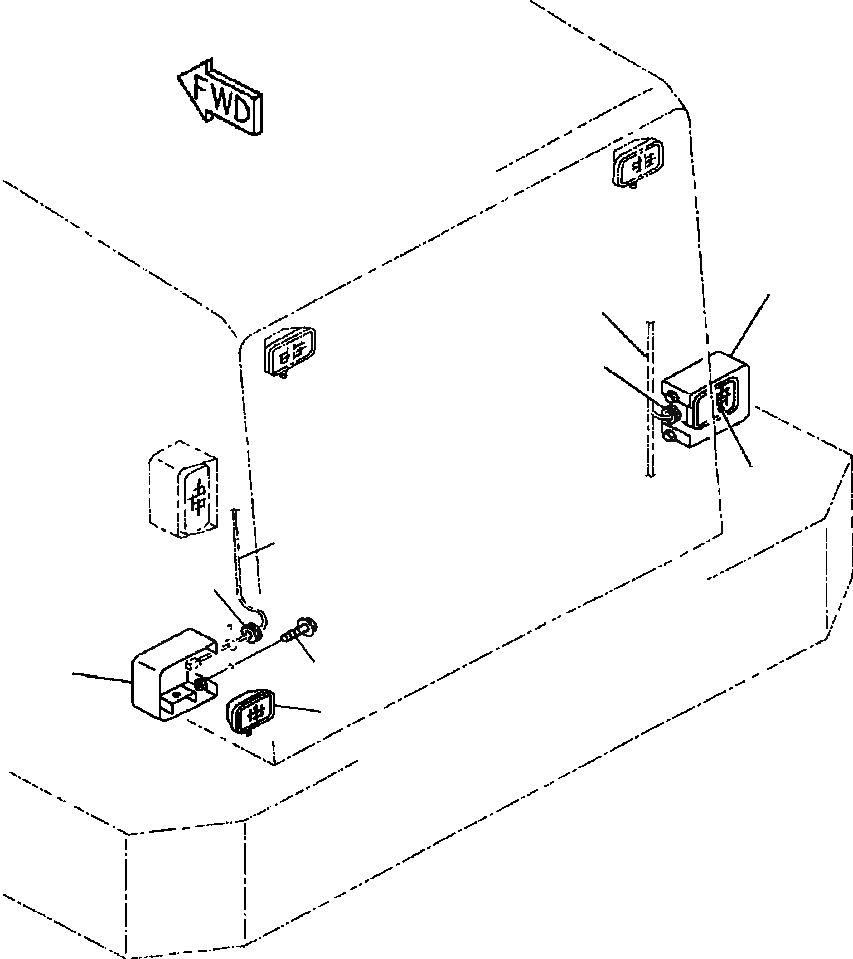 FWD