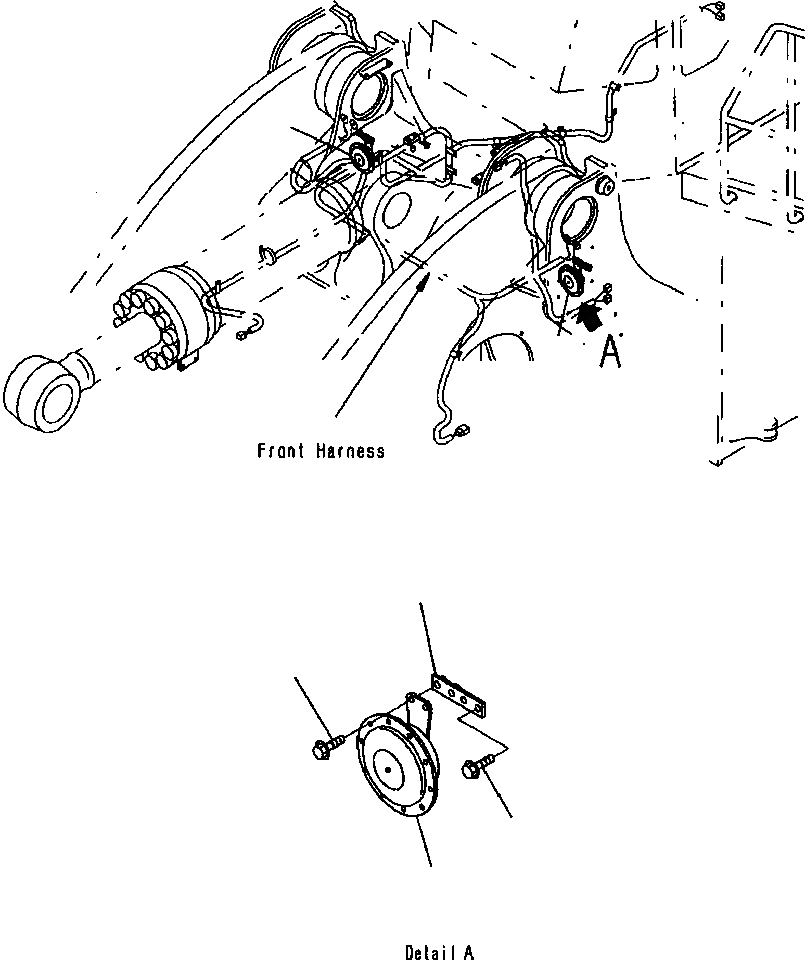 A

Front Harness

Detail A