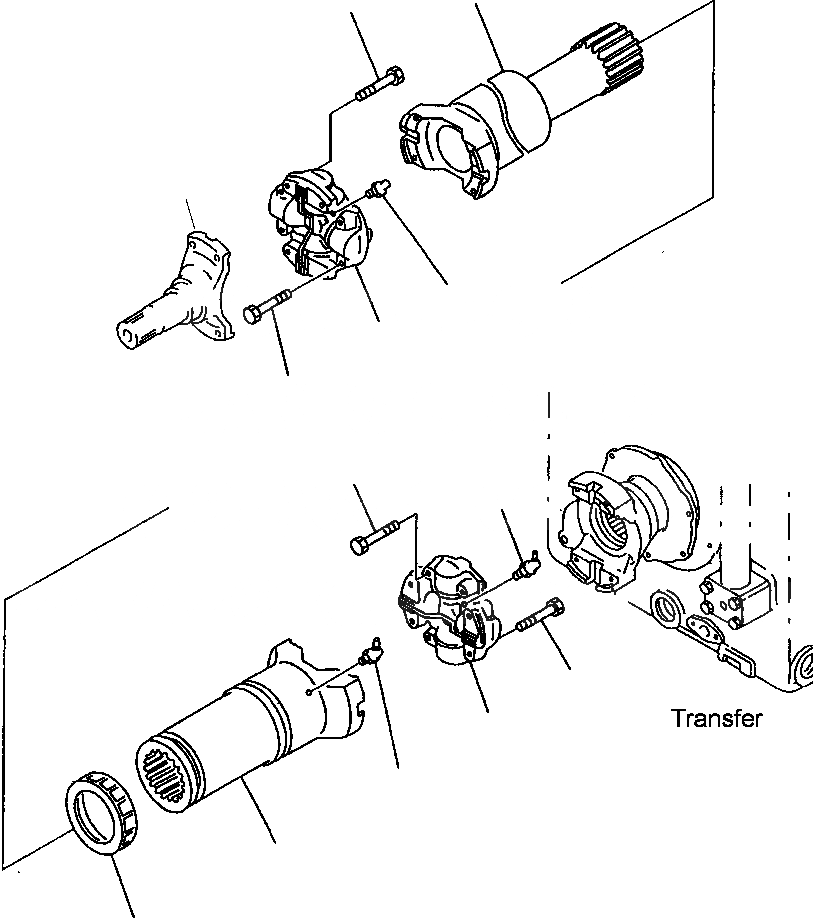 Transfer