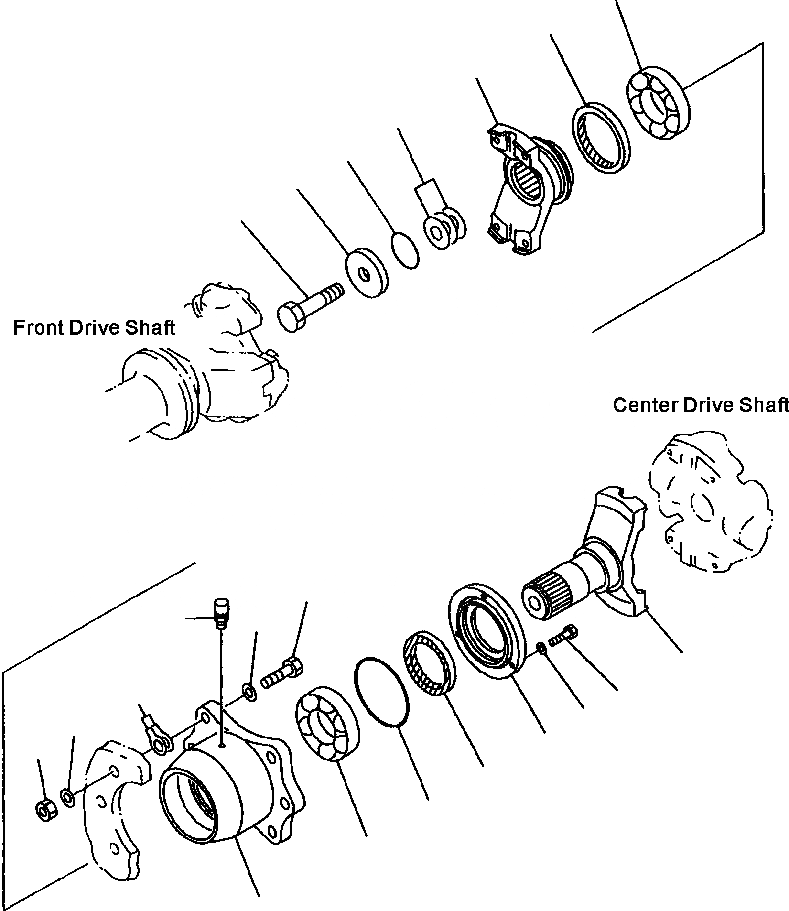 Front Drive Shaft

Center Drive Shaft