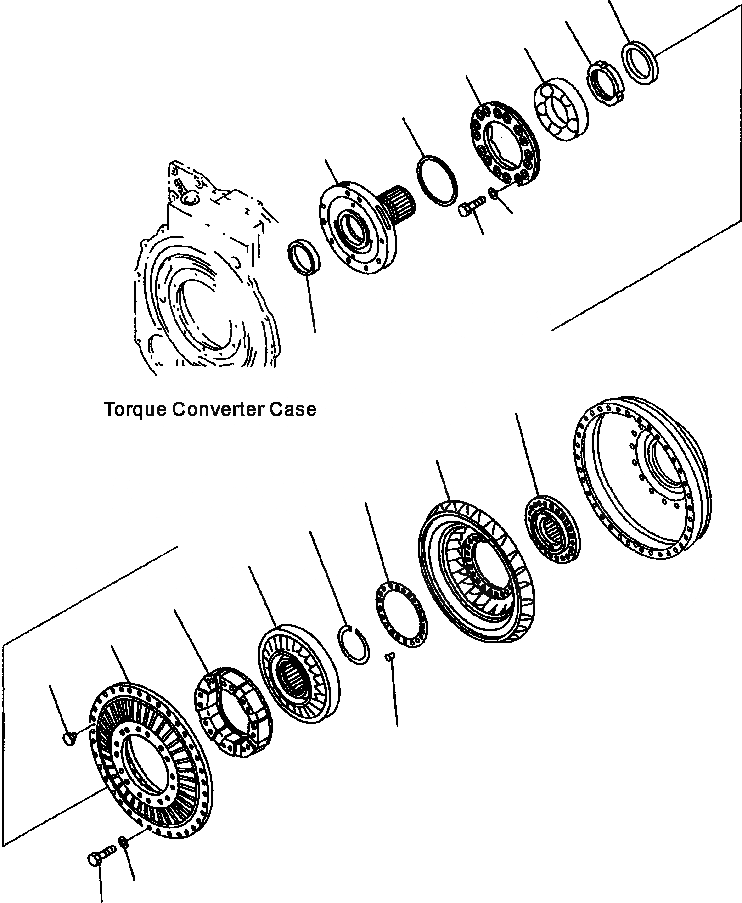 Torque Converter Case