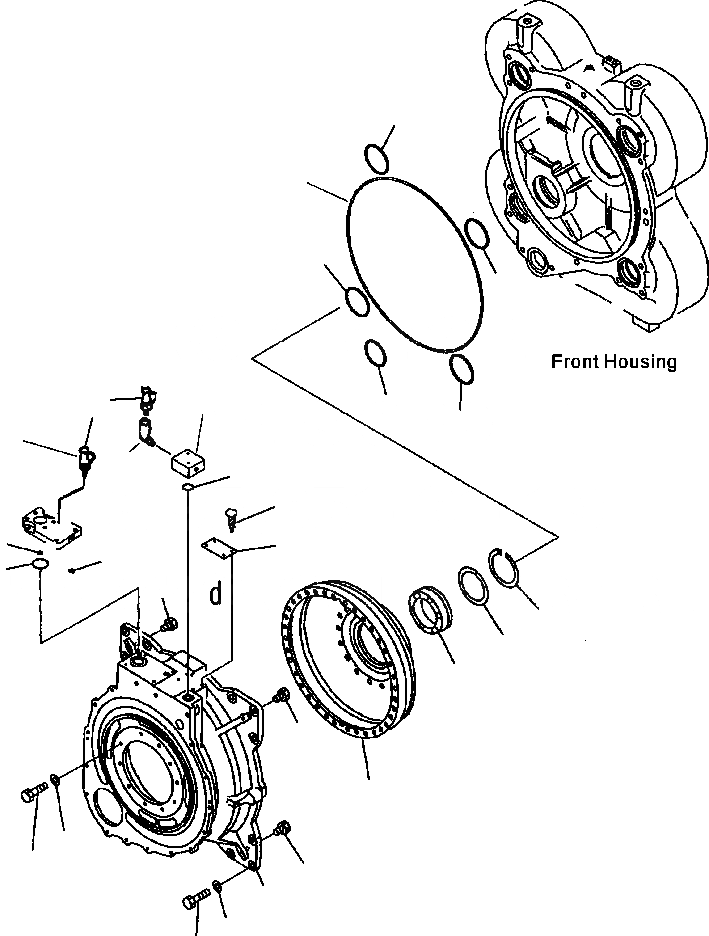 Front Housing

d