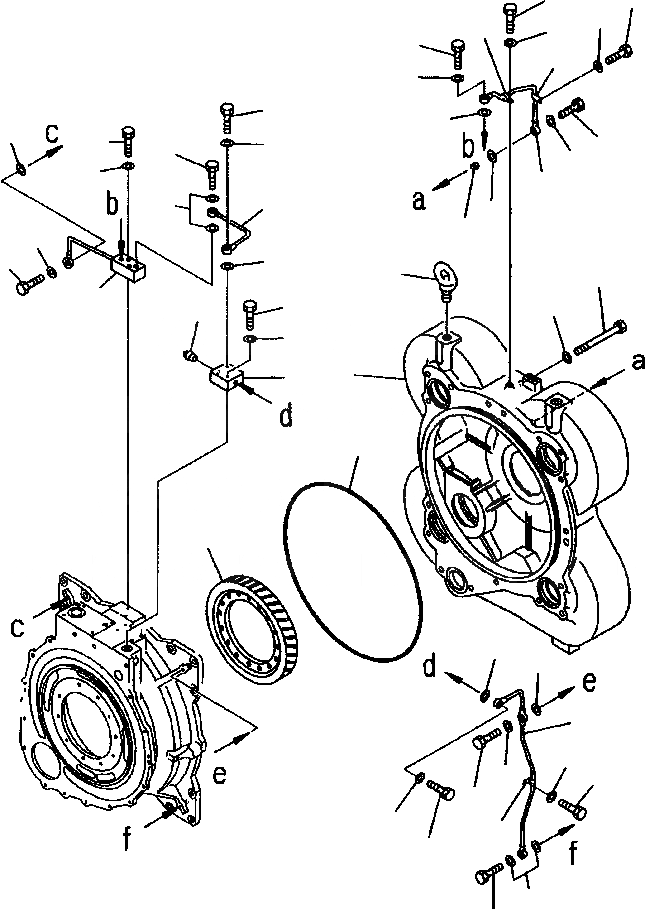 c
b
b
a
a
d
c
d
e
e
f
f