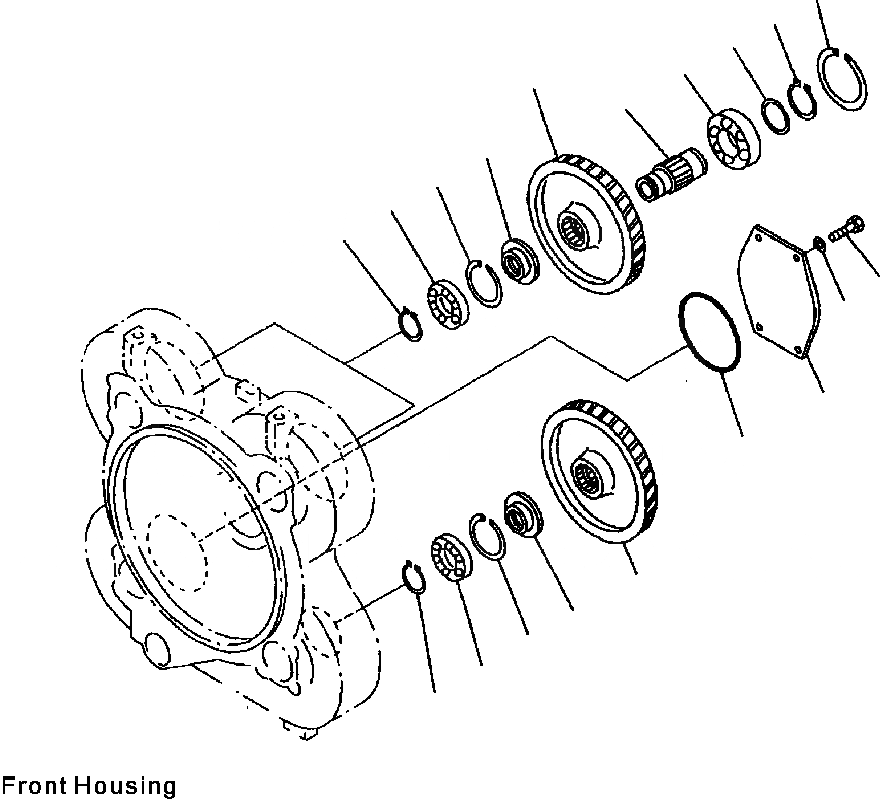 Front Housing