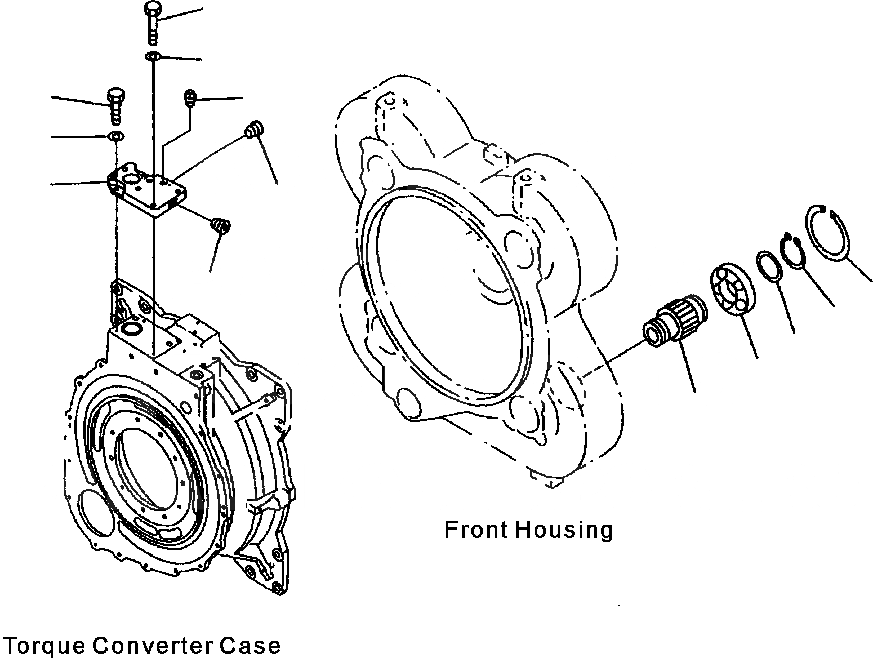 Front Housing

Torque Converter Case