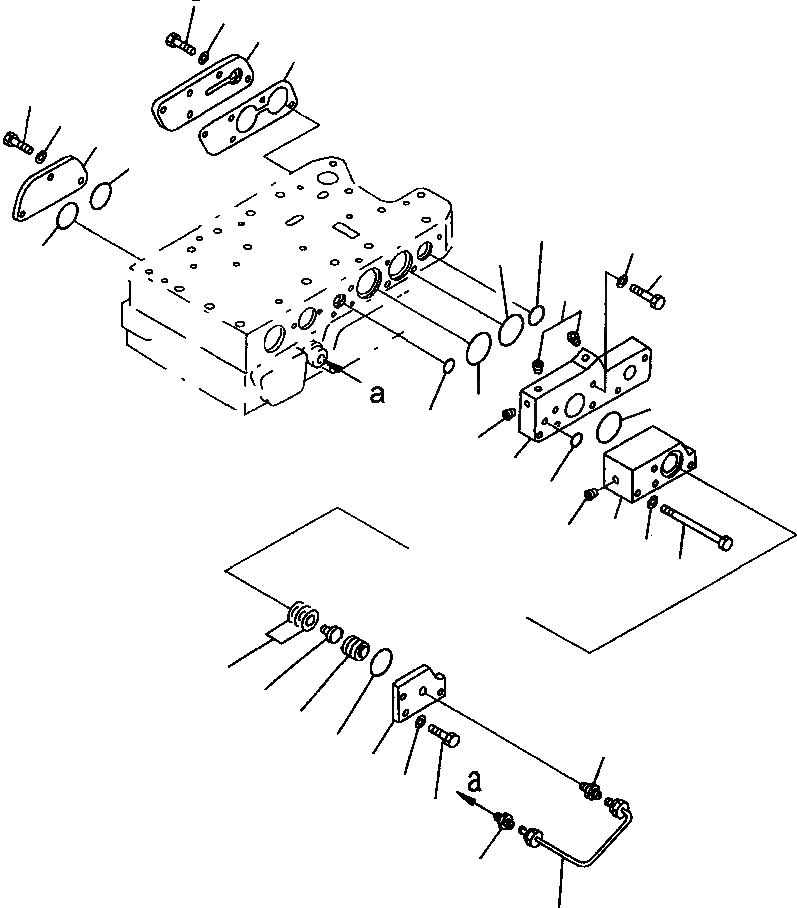 a

a