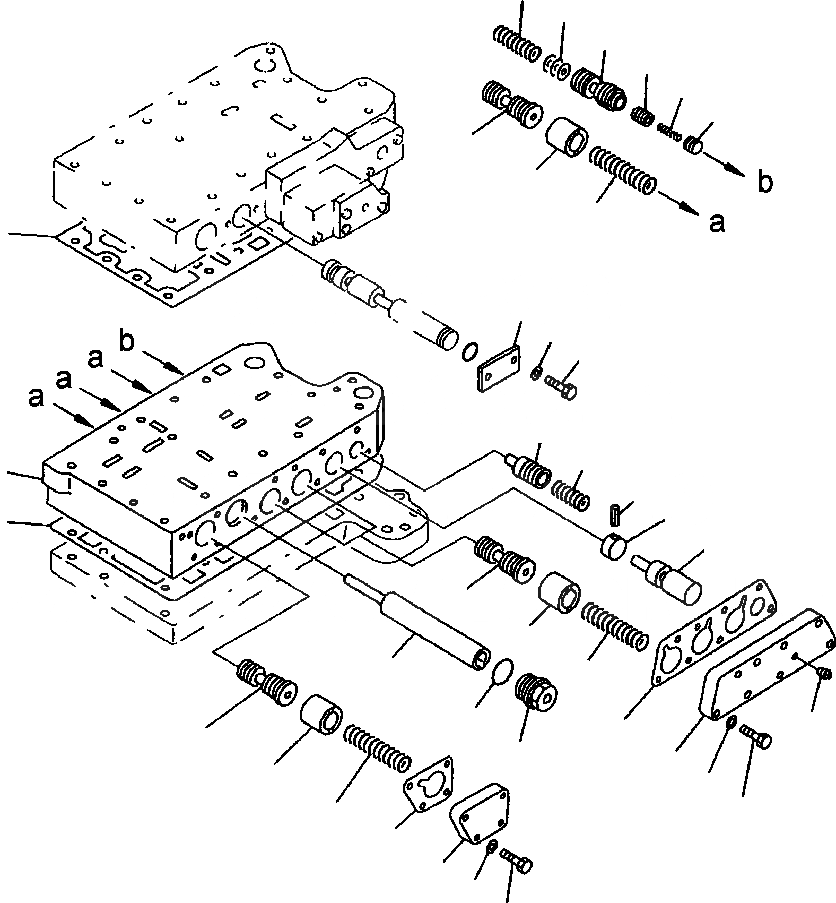 b
a
b
a
a
a