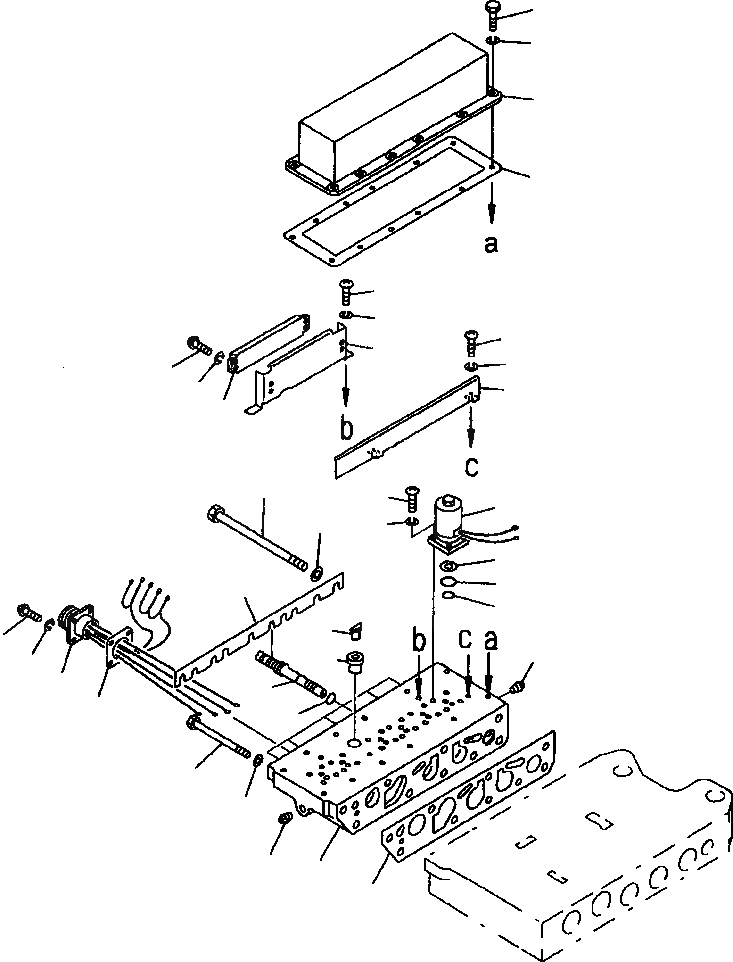 a
b
c
b
c
a