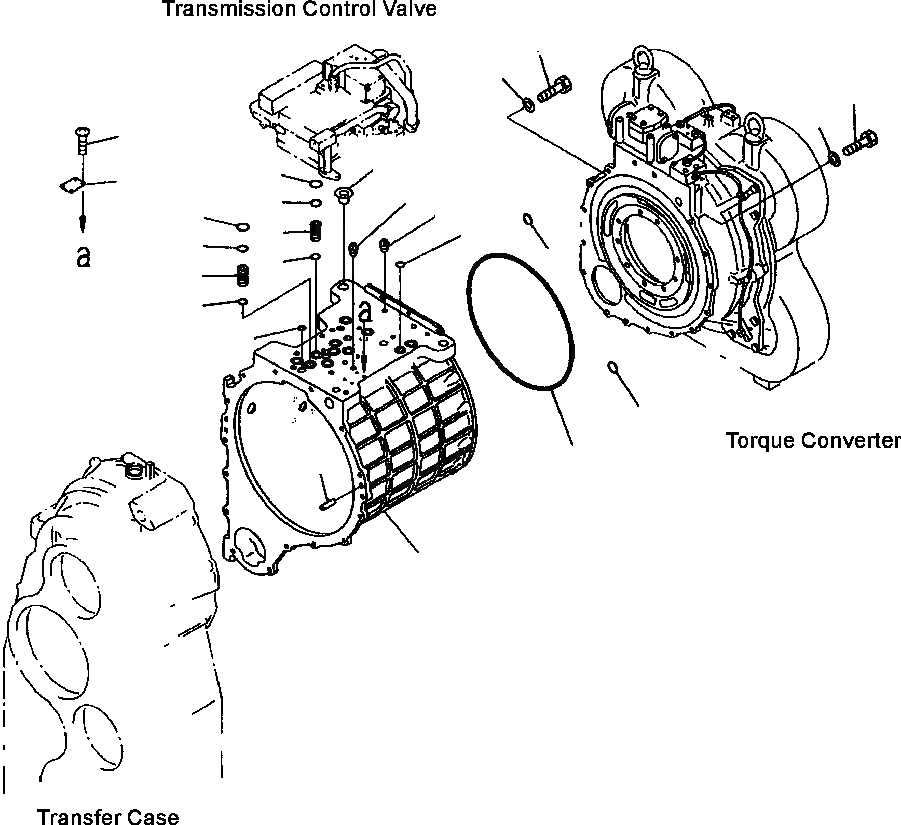 Transmission Control Valve

a

a

Torque Converter

Transfer Case