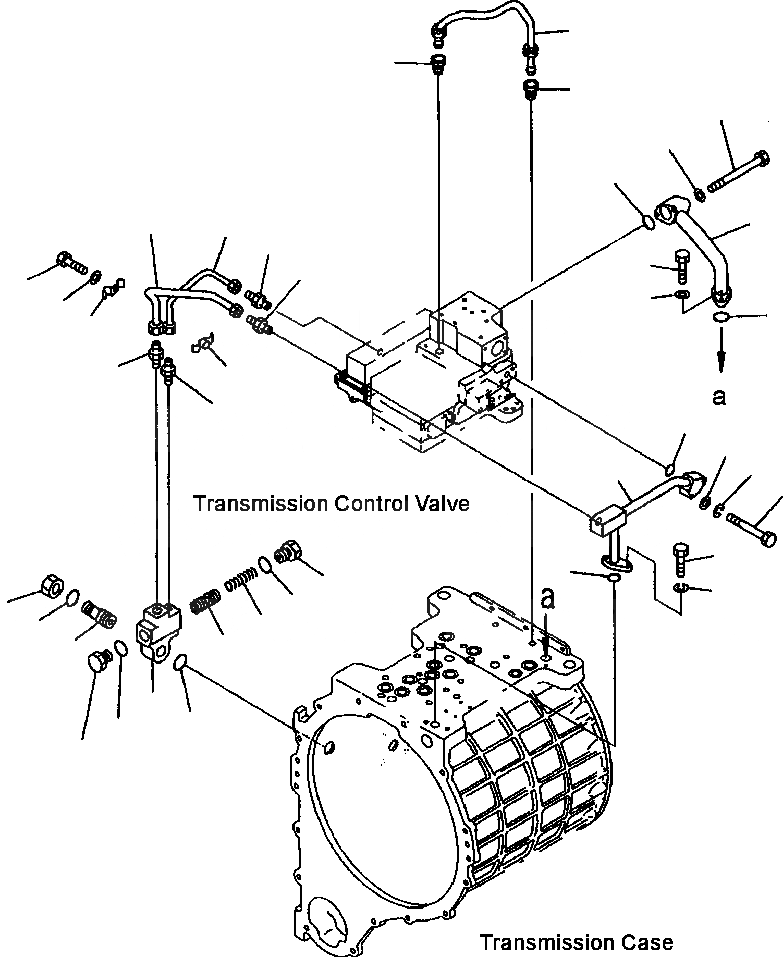 a

Transmission Control Valve

a

Transmission Case