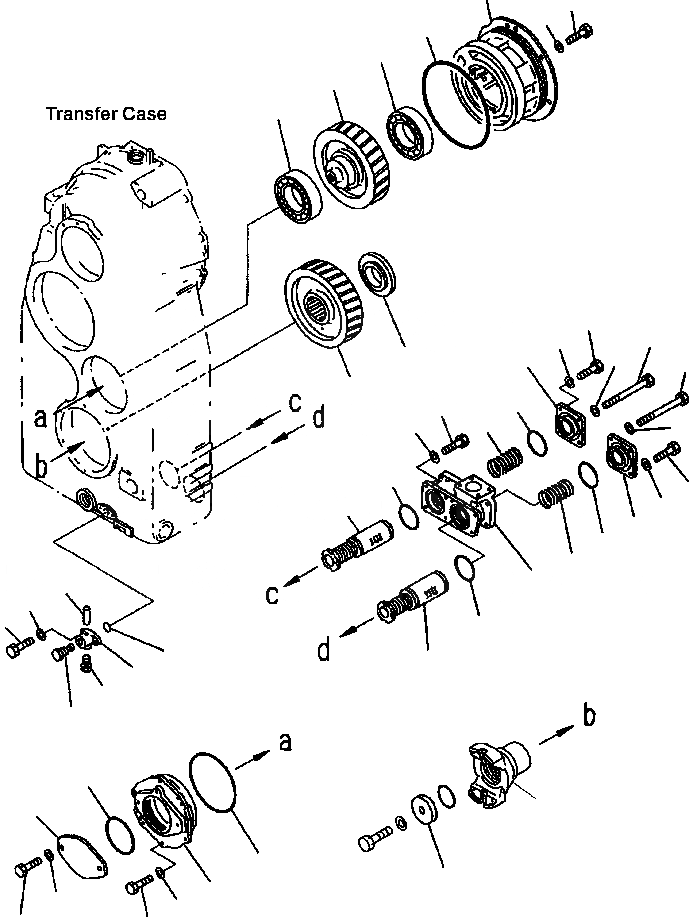 Transfer Case

a
b
c
d
c
d
a
b